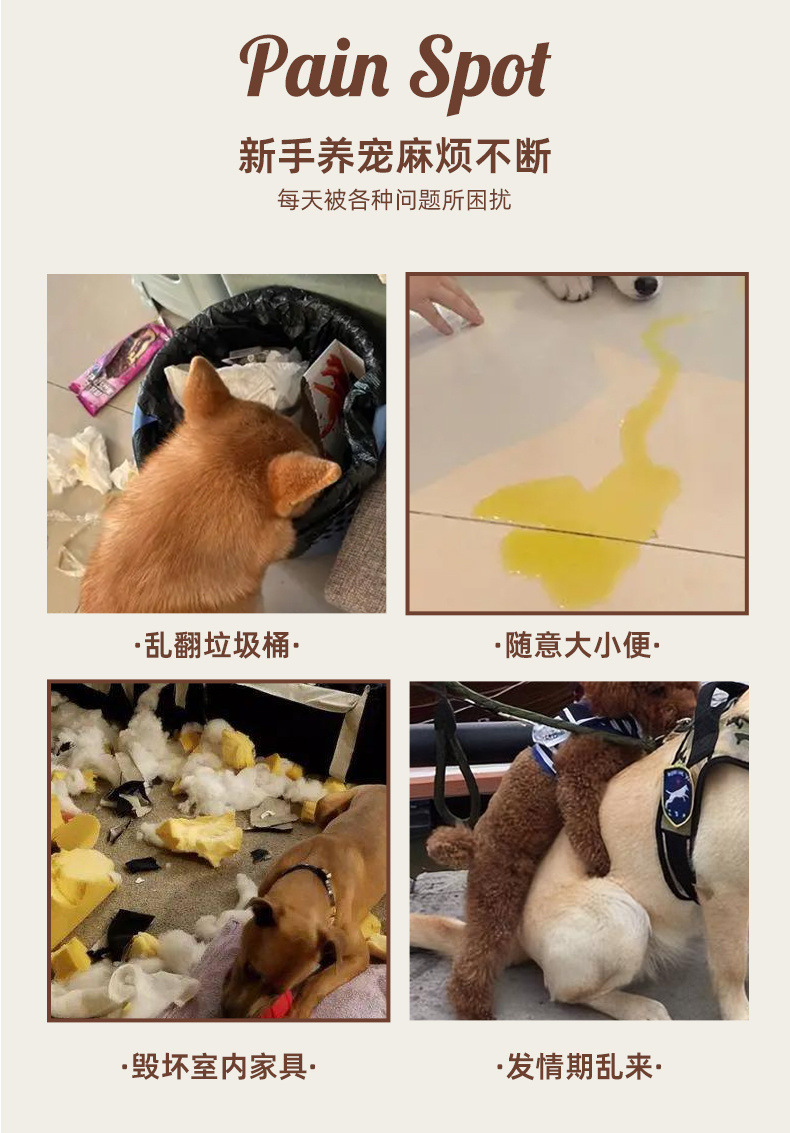 Pain Spot

新手养宠麻烦不断

每天被各种问题所困扰

·乱翻垃圾桶·

·随意大小便·

·毁坏室内家具·

·发情期乱来·