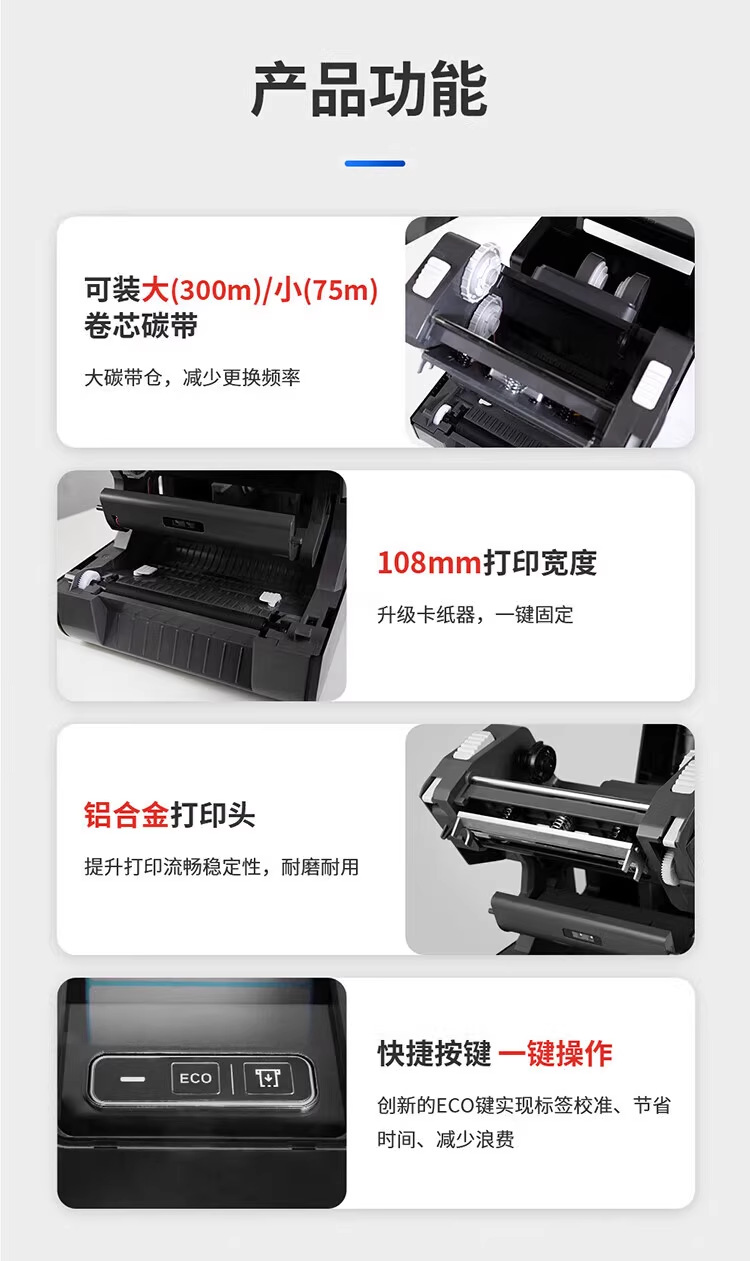 产品功能

可装大(300m)/小(75m)卷芯碳带

大碳带仓，减少更换频率

108mm打印宽度

升级卡纸器，一键固定

铝合金打印头

提升打印流畅稳定性，耐磨耐用

ECO

快捷按键 一键操作

创新的ECO键实现标签校准、节省时间、减少浪费