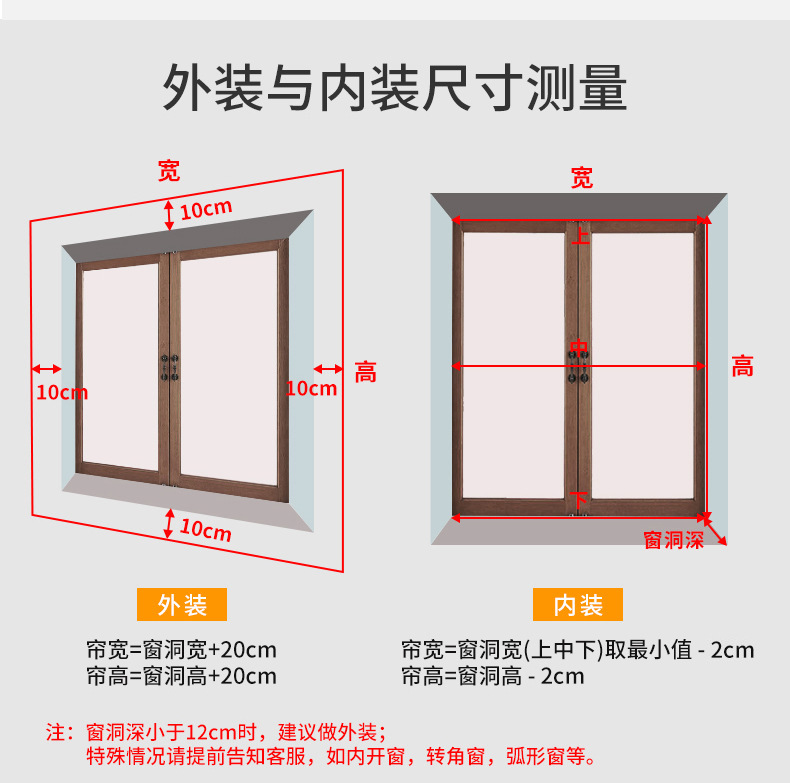 外装与内装尺寸测量

宽
10cm
10cm
10cm
高
10cm

外装
帘宽=窗洞宽+20cm
帘高=窗洞高+20cm

宽
上
中
下
高
窗洞深

内装
帘宽=窗洞宽(上中下)取最小值 - 2cm
帘高=窗洞高 - 2cm

注：窗洞深小于12cm时，建议做外装；
特殊情况请提前告知客服，如内开窗，转角窗，弧形窗等。