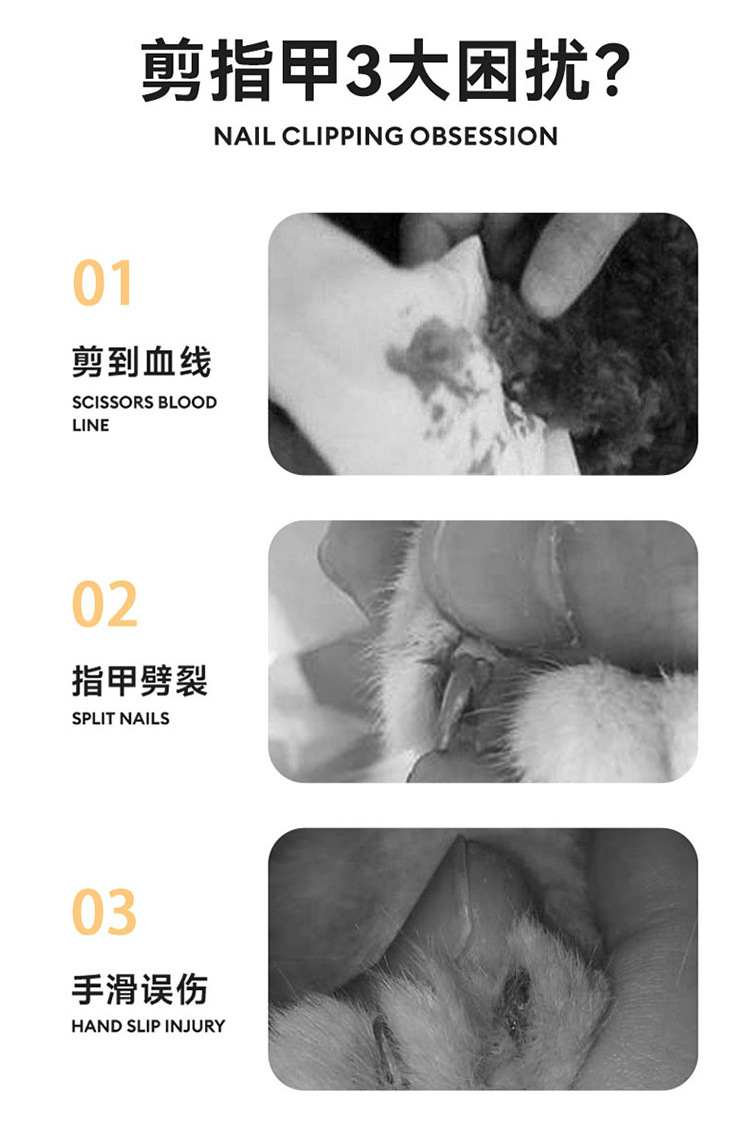 剪指甲3大困扰?
NAIL CLIPPING OBSESSION

01
剪到血线
SCISSORS BLOOD LINE

02
指甲劈裂
SPLIT NAILS

03
手滑误伤
HAND SLIP INJURY