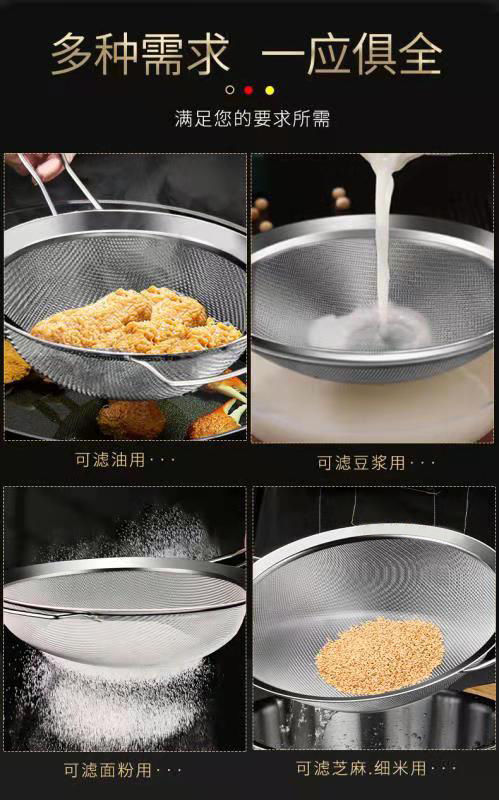 多种需求 一应俱全

满足您的要求所需

可滤油用···

可滤豆浆用···

可滤面粉用···

可滤芝麻.细米用···