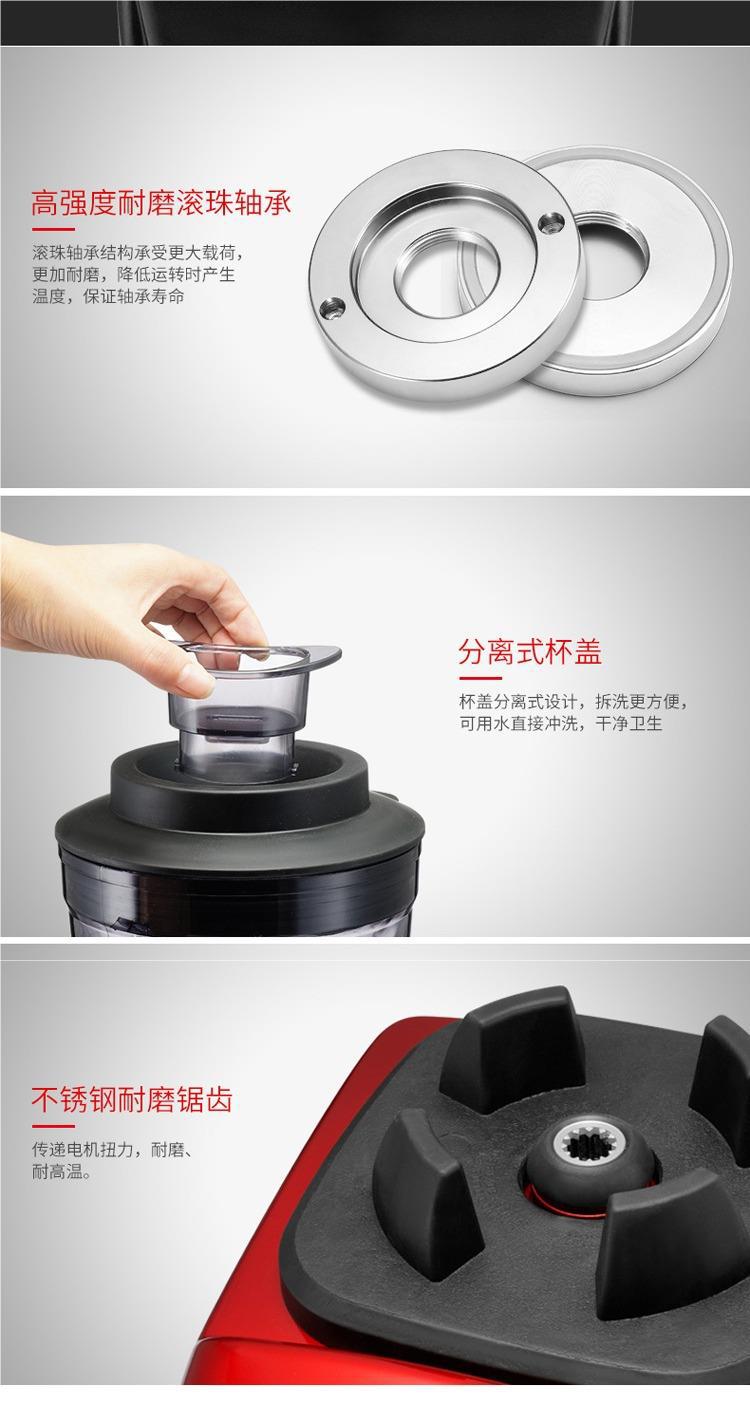 高强度耐磨滚珠轴承

滚珠轴承结构承受更大载荷，更加耐磨，降低运转时产生温度，保证轴承寿命

分离式杯盖

杯盖分离式设计，拆洗更方便，可用水直接冲洗，干净卫生

不锈钢耐磨锯齿

传递电机扭力，耐磨、耐高温。