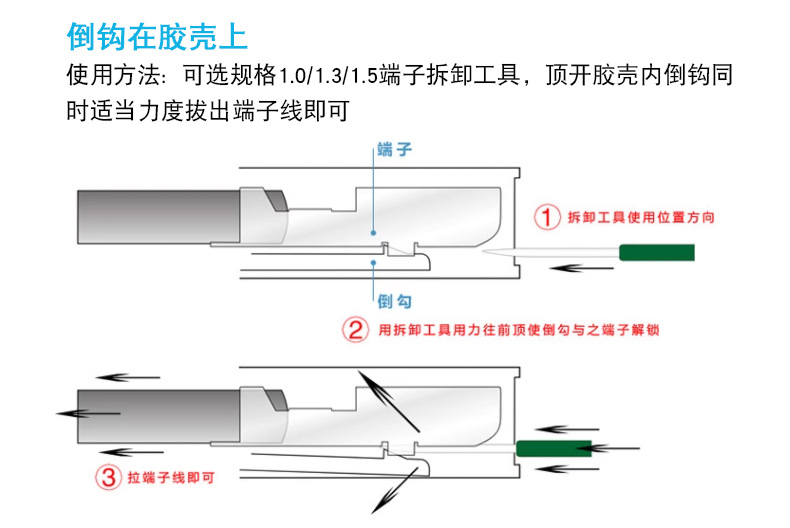 倒钩在胶壳上

使用方法：可选规格1.0/1.3/1.5端子拆卸工具，顶开胶壳内倒钩同时适当力度拔出端子线即可

端子

① 拆卸工具使用位置方向

倒勾

② 用拆卸工具用力往前顶使倒勾与之端子解锁

③ 拉端子线即可