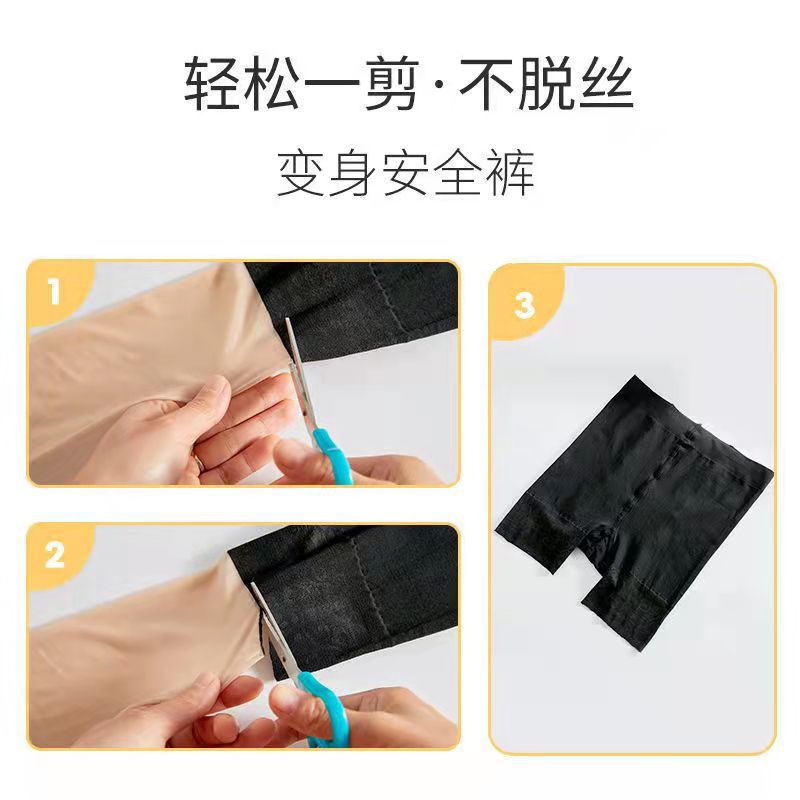 轻松一剪·不脱丝
变身安全裤

1

2

3