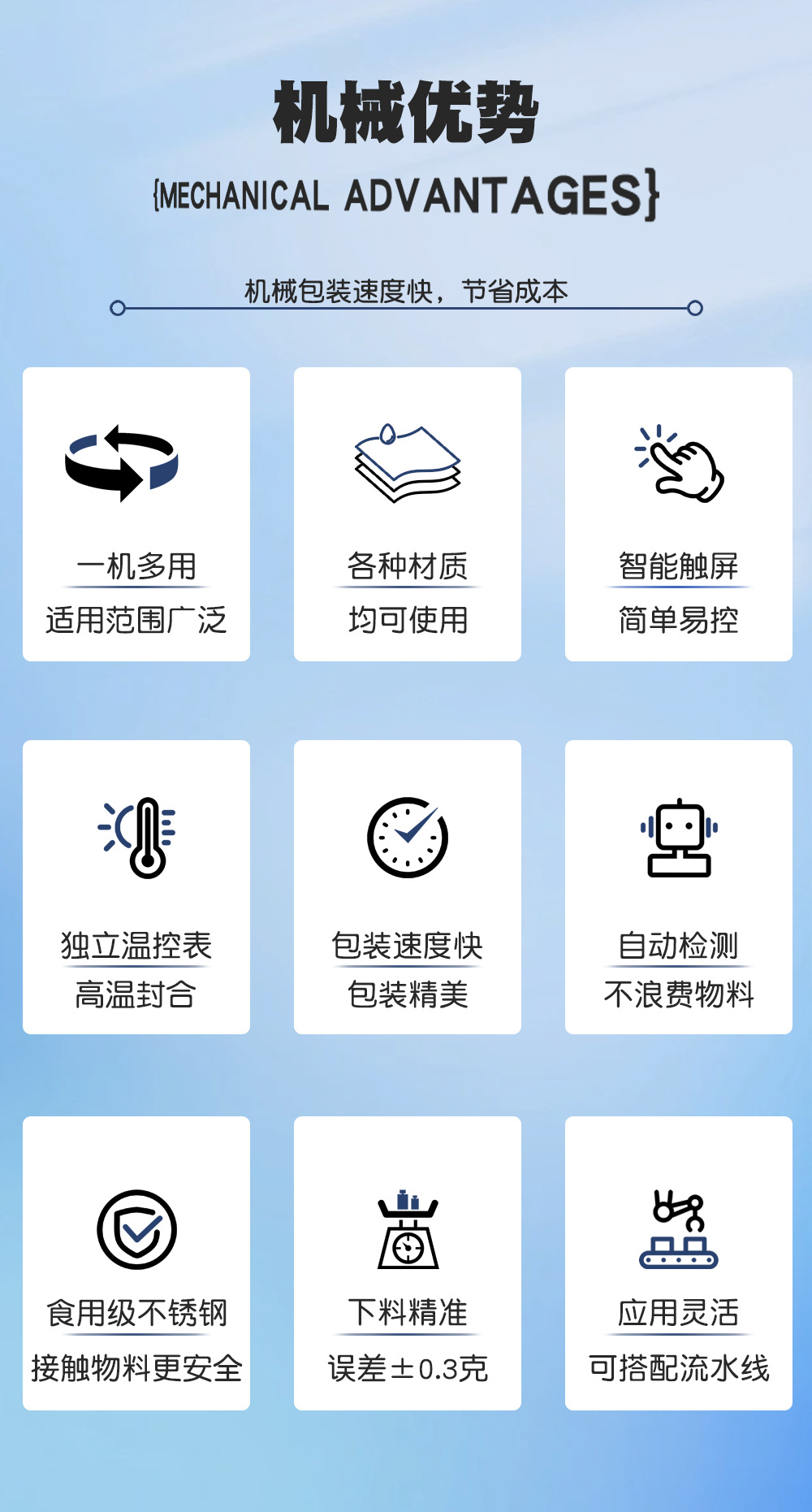 机械优势

{MECHANICAL ADVANTAGES}

机械包装速度快，节省成本

一机多用
适用范围广泛

各种材质
均可使用

智能触屏
简单易控

独立温控表
高温封合

包装速度快
包装精美

自动检测
不浪费物料

食用级不锈钢
接触物料更安全

下料精准
误差±0.3克

应用灵活
可搭配流水线