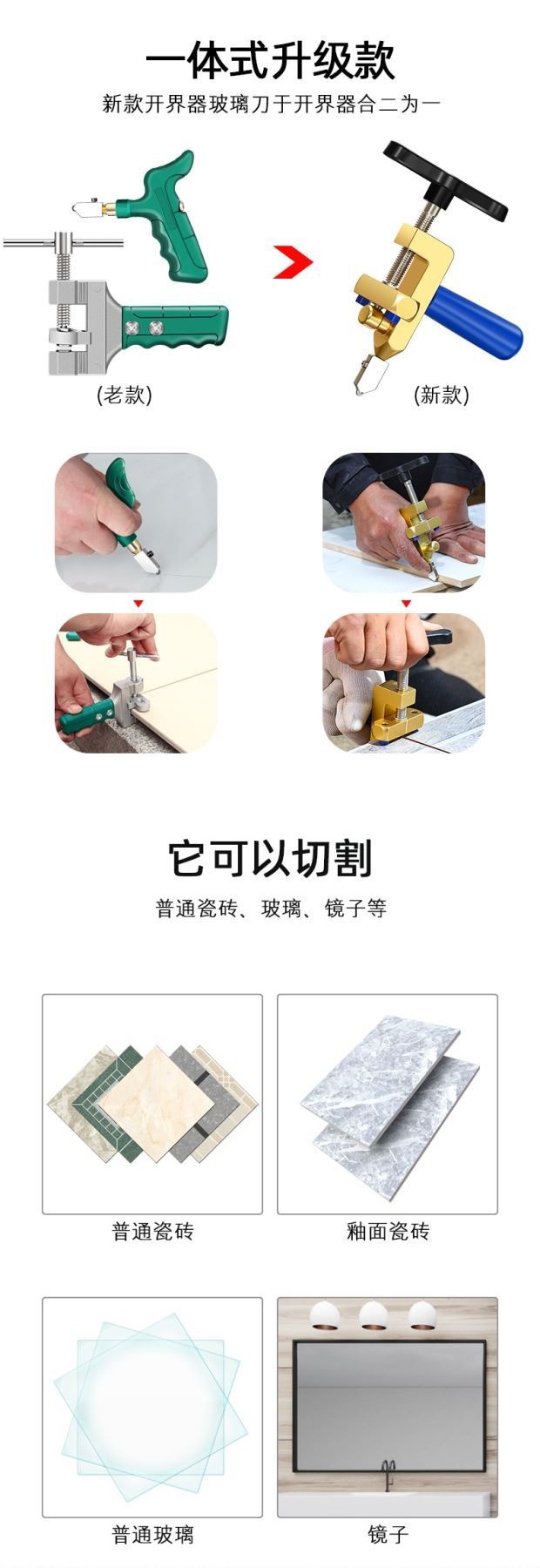 一体式升级款

新款开界器玻璃刀于开界器合二为一

(老款)

(新款)

它可以切割

普通瓷砖、玻璃、镜子等

普通瓷砖

釉面瓷砖

普通玻璃

镜子