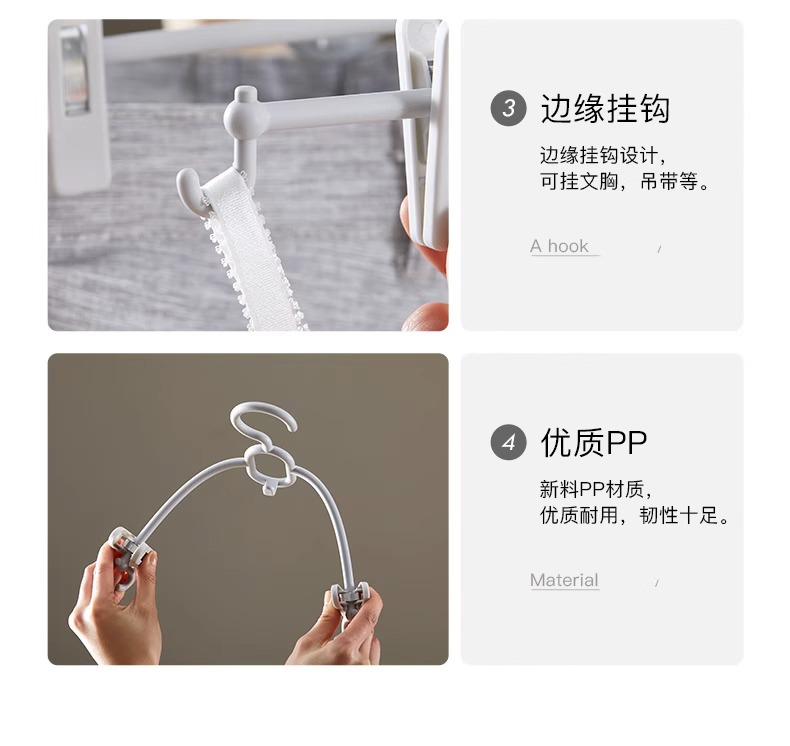 3 边缘挂钩

边缘挂钩设计，
可挂文胸，吊带等。

A hook /

4 优质PP

新料PP材质，
优质耐用，韧性十足。

Material /