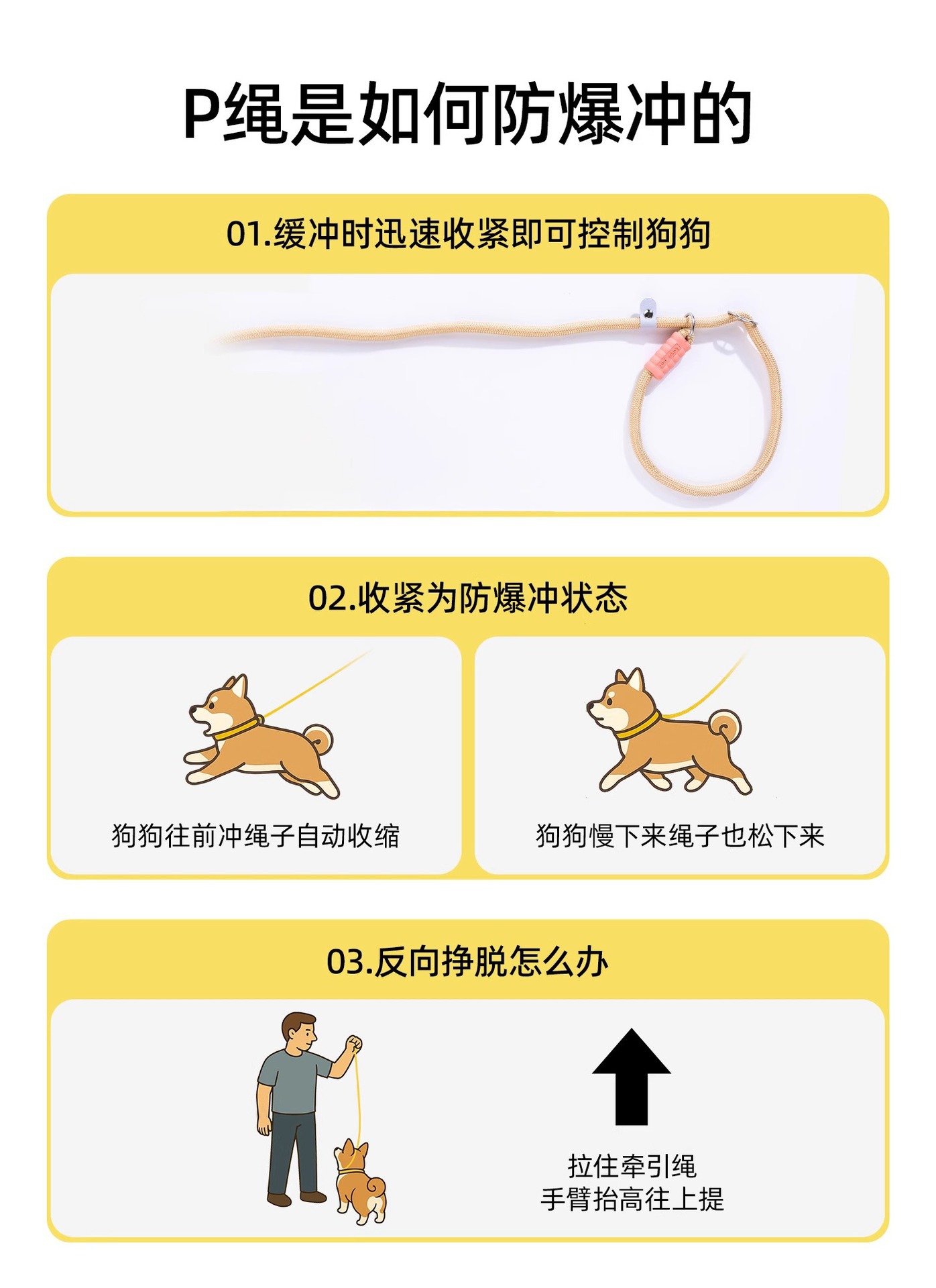 P绳是如何防爆冲的

01.缓冲时迅速收紧即可控制狗狗

02.收紧为防爆冲状态

狗狗往前冲绳子自动收缩

狗狗慢下来绳子也松下来

03.反向挣脱怎么办

拉住牵引绳
手臂抬高往上提