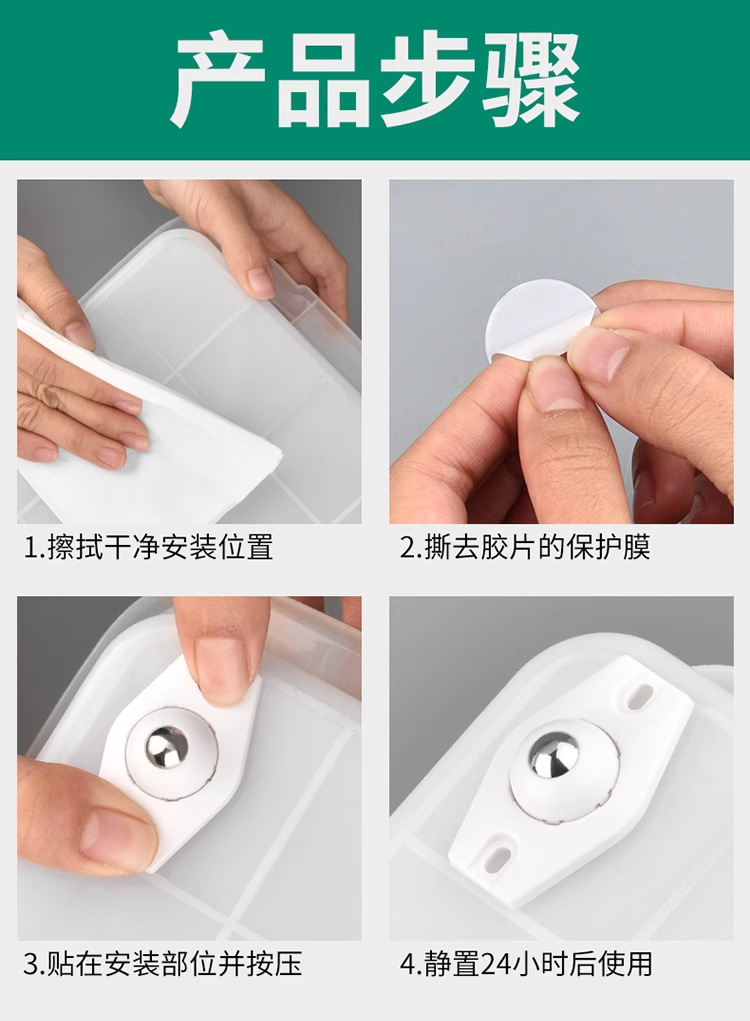 产品步骤

1.擦拭干净安装位置

2.撕去胶片的保护膜

3.贴在安装部位并按压

4.静置24小时后使用