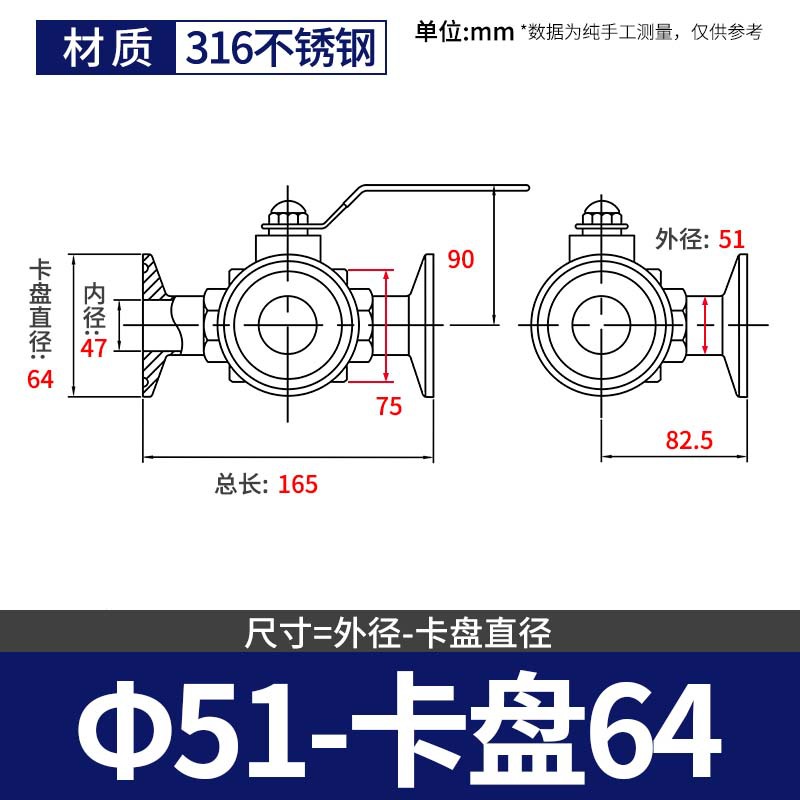 材质 316不锈钢

单位:mm *数据为纯手工测量，仅供参考

卡盘直径: 64

内径: 47

90

75

总长: 165

外径: 51

82.5

尺寸=外径-卡盘直径

Φ51-卡盘64