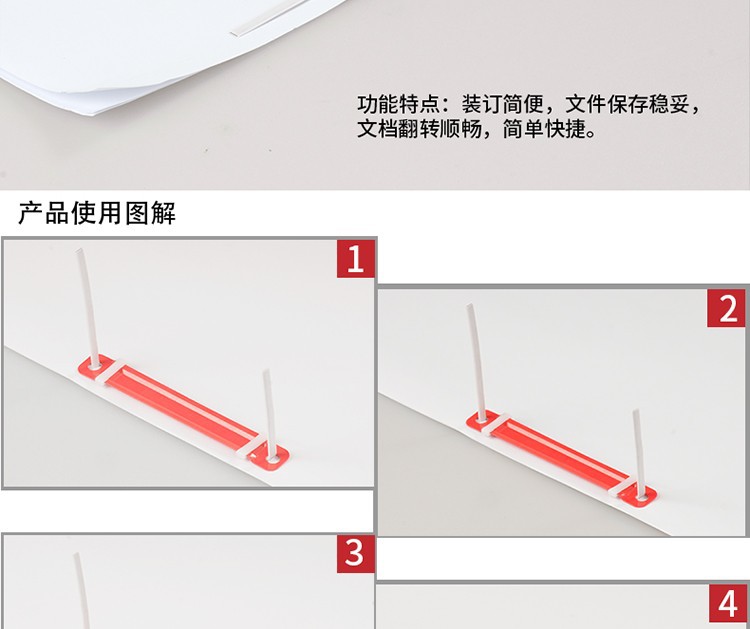 功能特点：装订简便，文件保存稳妥，文档翻转顺畅，简单快捷。

产品使用图解

1

2

3

4