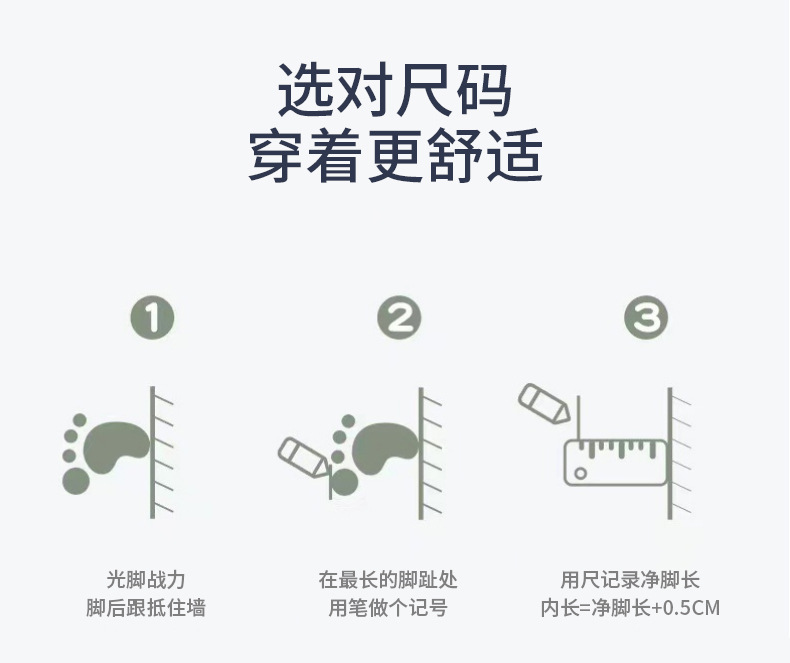 选对尺码
穿着更舒适

1

光脚战力
脚后跟抵住墙

2

在最长的脚趾处
用笔做个记号

3

用尺记录净脚长
内长=净脚长+0.5CM