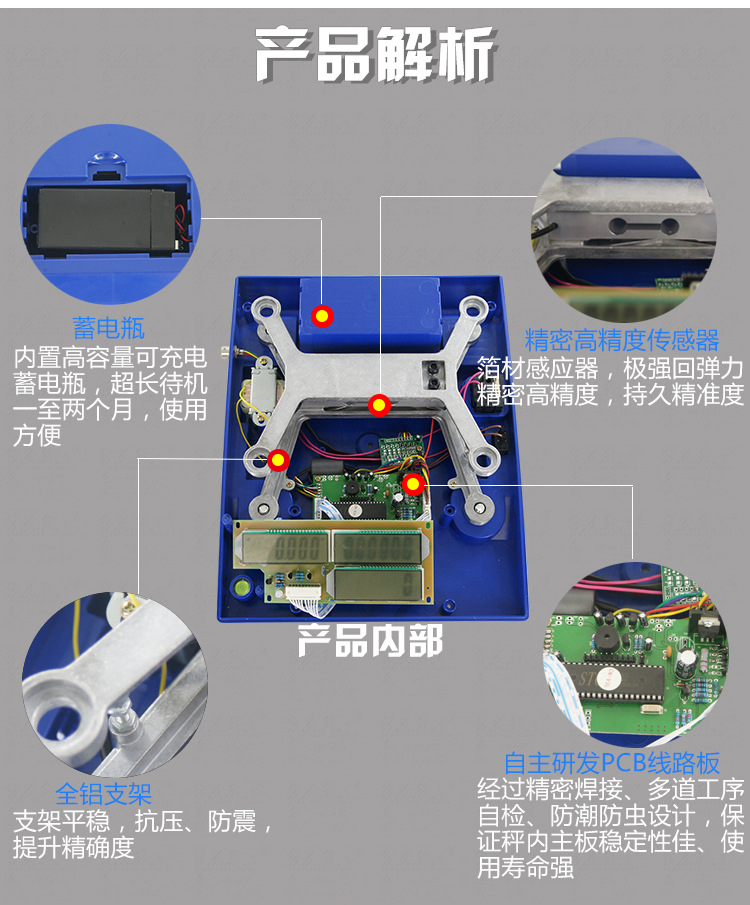 产品解析

蓄电瓶
内置高容量可充电蓄电瓶，超长待机一至两个月，使用方便

精密高精度传感器
箔材感应器，极强回弹力精密高精度，持久精准度

产品内部

全铝支架
支架平稳，抗压、防震，提升精确度

自主研发PCB线路板
经过精密焊接、多道工序自检、防潮防虫设计，保证秤内主板稳定性佳、使用寿命强