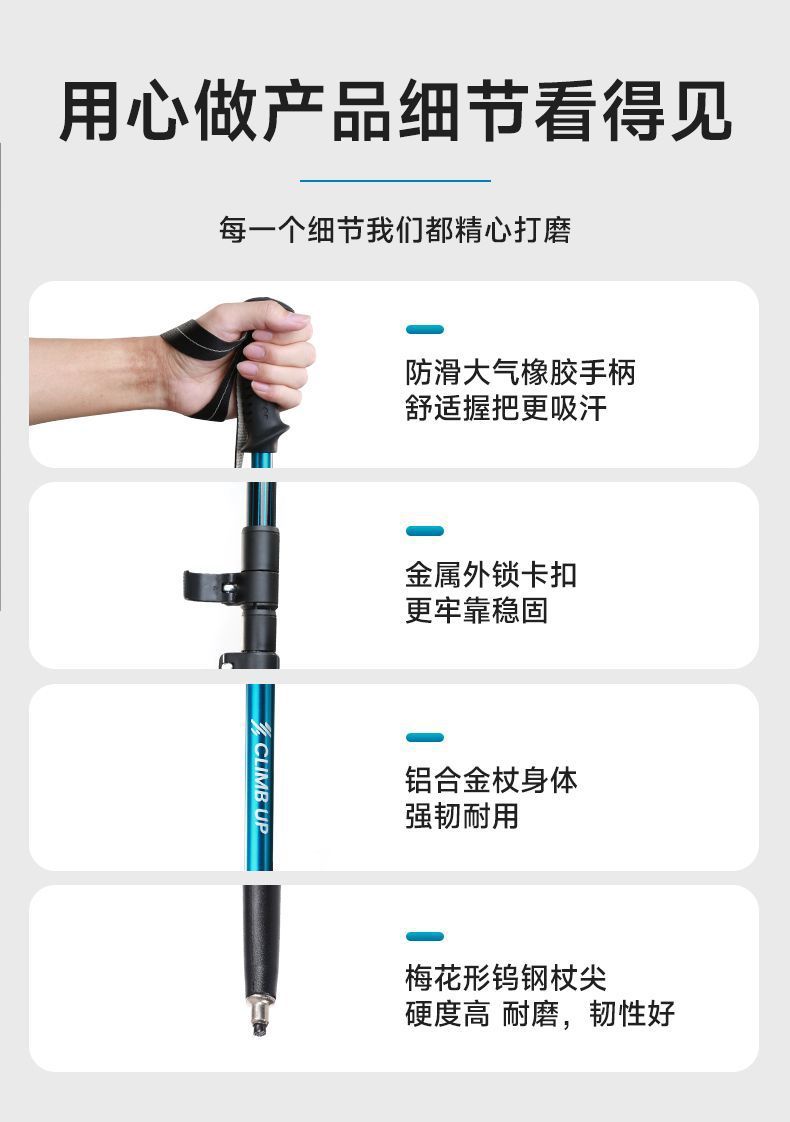 用心做产品细节看得见

每一个细节我们都精心打磨

防滑大气橡胶手柄
舒适握把更吸汗

金属外锁卡扣
更牢靠稳固

CLIMB UP

铝合金杖身体
强韧耐用

梅花形钨钢杖尖
硬度高 耐磨，韧性好