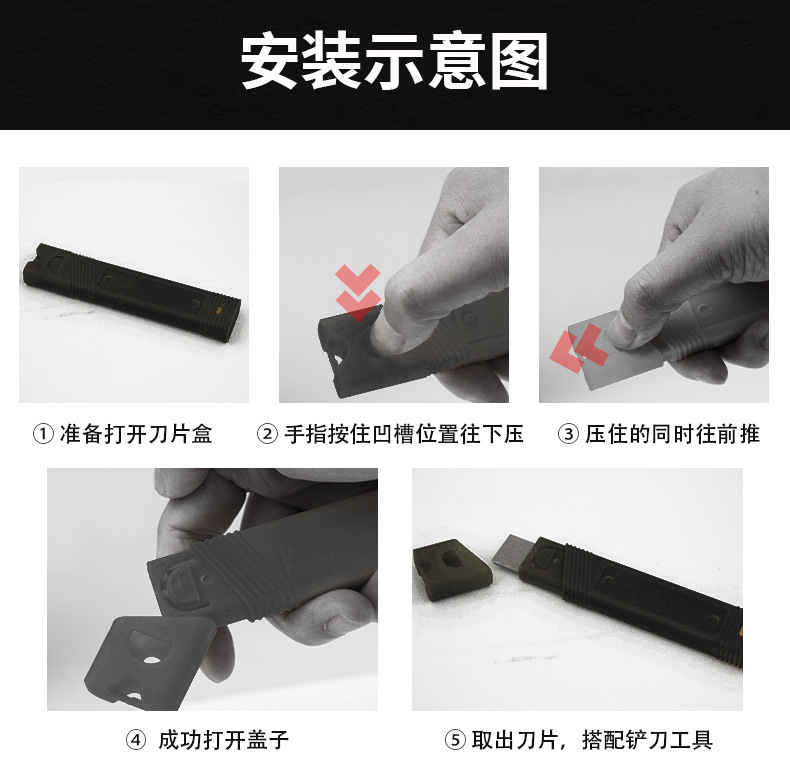 安装示意图

① 准备打开刀片盒

② 手指按住凹槽位置往下压

③ 压住的同时往前推

④ 成功打开盖子

⑤ 取出刀片，搭配铲刀工具