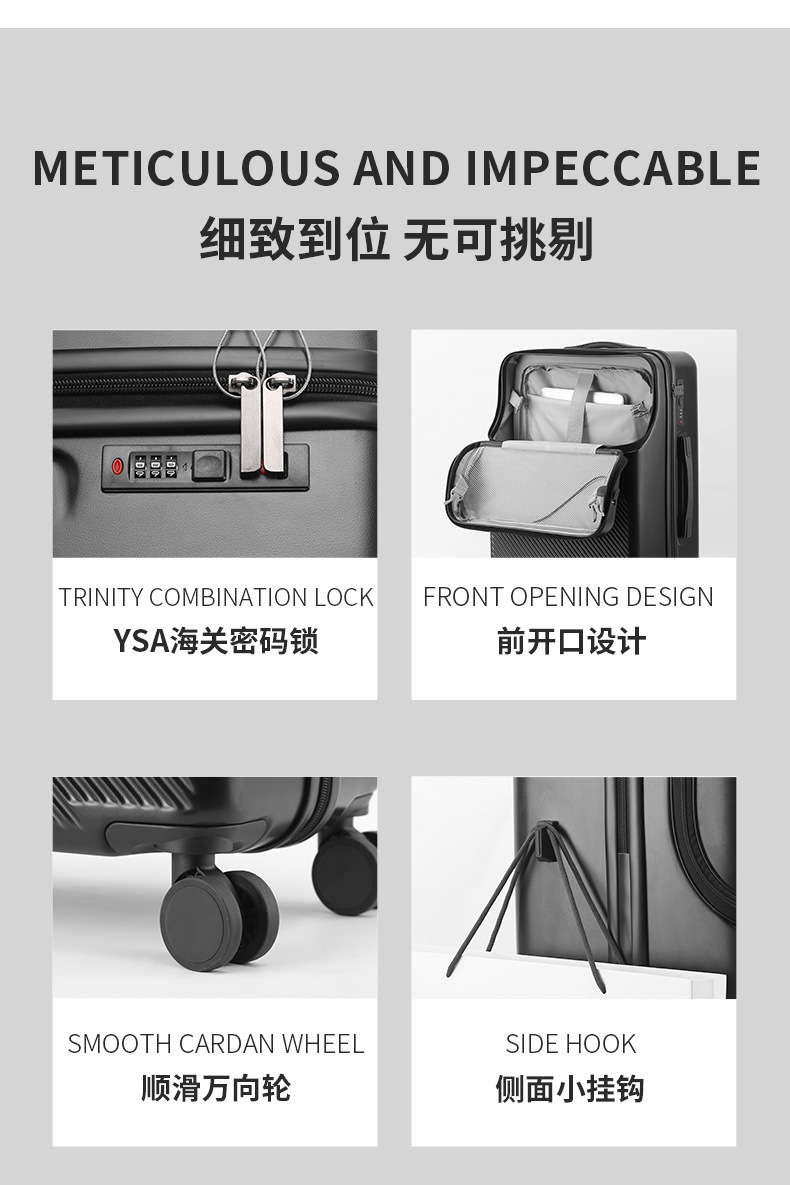 METICULOUS AND IMPECCABLE
细致到位 无可挑剔

TRINITY COMBINATION LOCK
YSA海关密码锁

FRONT OPENING DESIGN
前开口设计

SMOOTH CARDAN WHEEL
顺滑万向轮

SIDE HOOK
侧面小挂钩