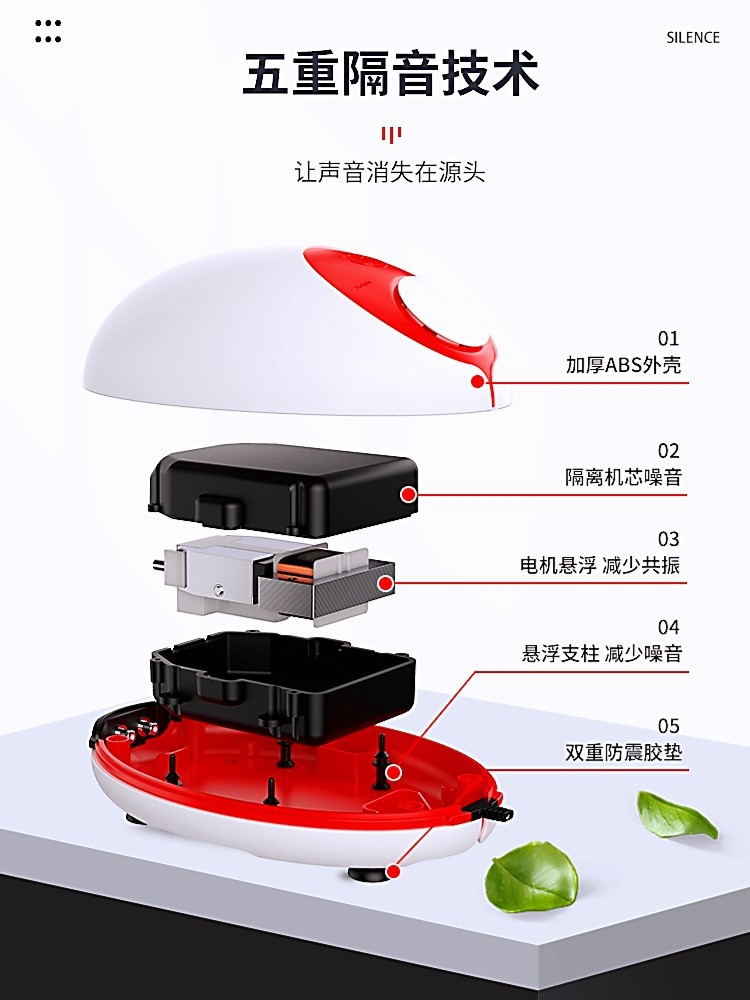 SILENCE

五重隔音技术

让声音消失在源头

01
加厚ABS外壳

02
隔离机芯噪音

03
电机悬浮 减少共振

04
悬浮支柱 减少噪音

05
双重防震胶垫