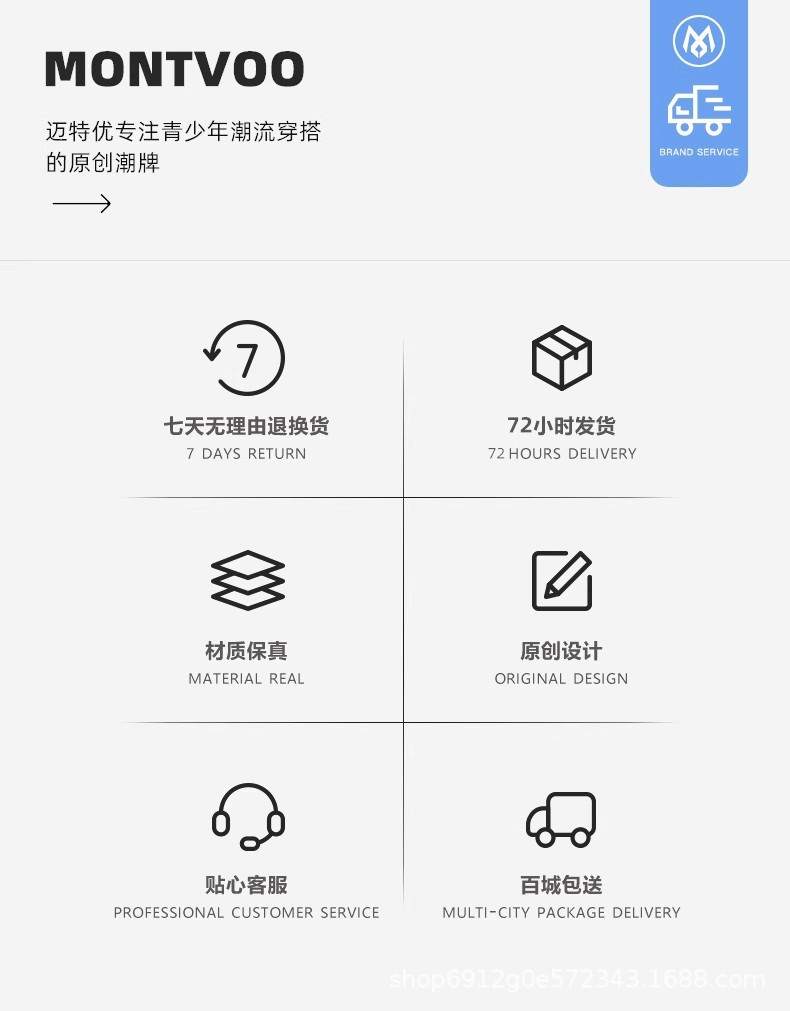 MONTVOO

迈特优专注青少年潮流穿搭的原创潮牌

BRAND SERVICE

7

七天无理由退换货
7 DAYS RETURN

72小时发货
72 HOURS DELIVERY

材质保真
MATERIAL REAL

原创设计
ORIGINAL DESIGN

贴心客服
PROFESSIONAL CUSTOMER SERVICE

百城包送
MULTI-CITY PACKAGE DELIVERY

shop6912g0e572343.1688.com