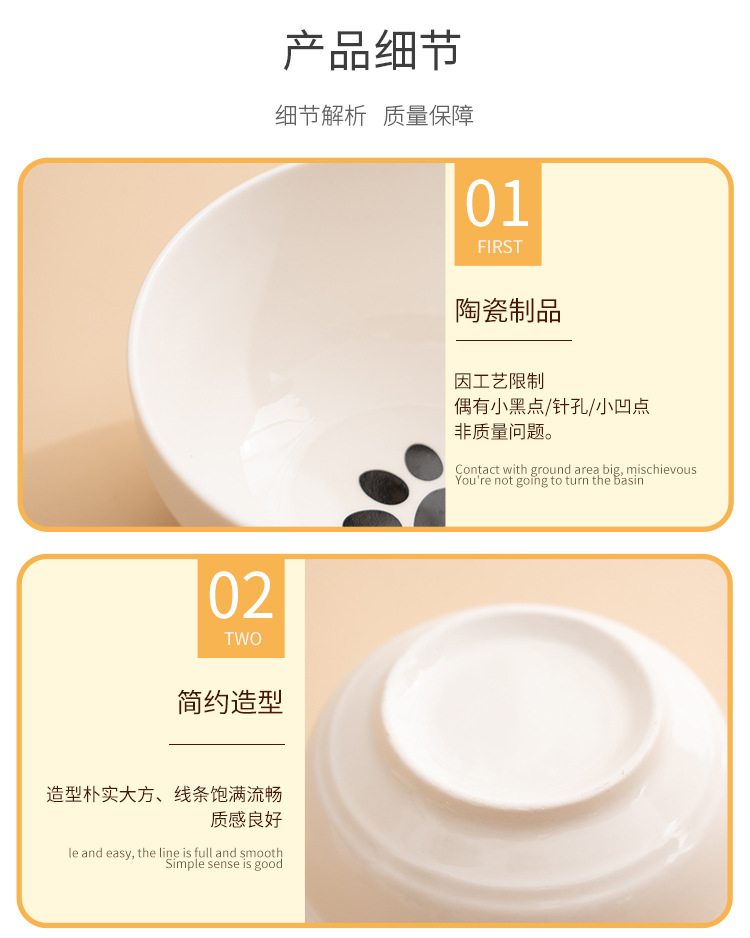 产品细节

细节解析 质量保障

01
FIRST

陶瓷制品

因工艺限制
偶有小黑点/针孔/小凹点
非质量问题。

Contact with ground area big, mischievous
You're not going to turn the basin

02
TWO

简约造型

造型朴实大方、线条饱满流畅
质感良好

le and easy, the line is full and smooth
Simple sense is good