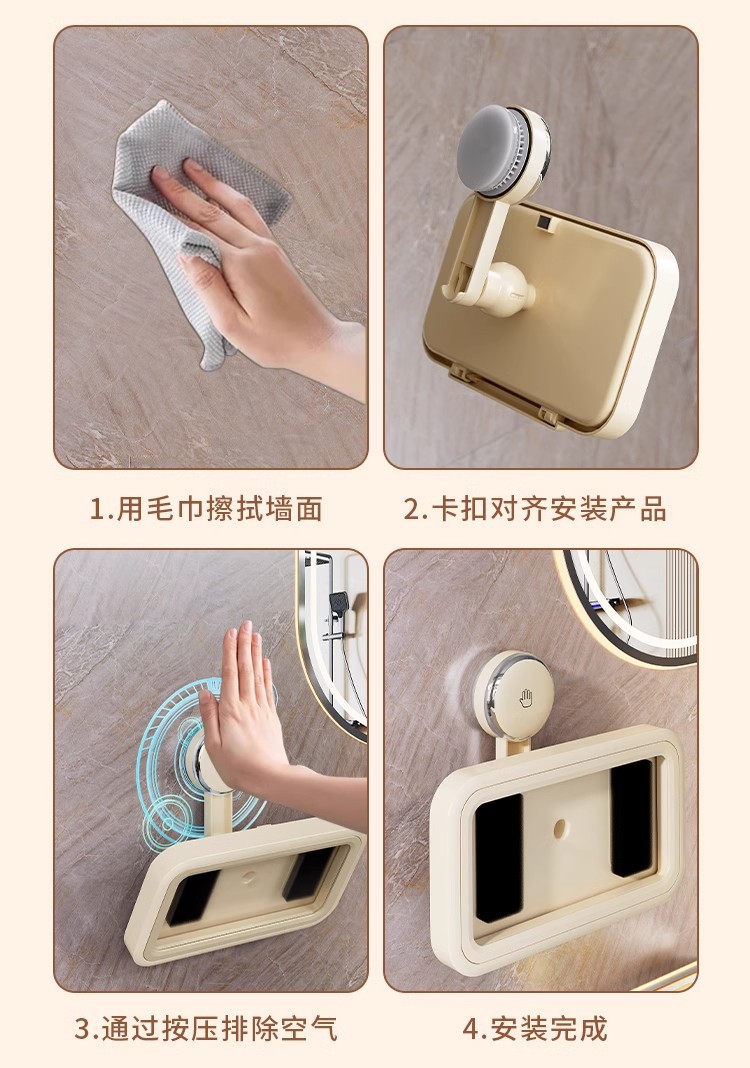 1.用毛巾擦拭墙面

2.卡扣对齐安装产品

3.通过按压排除空气

4.安装完成