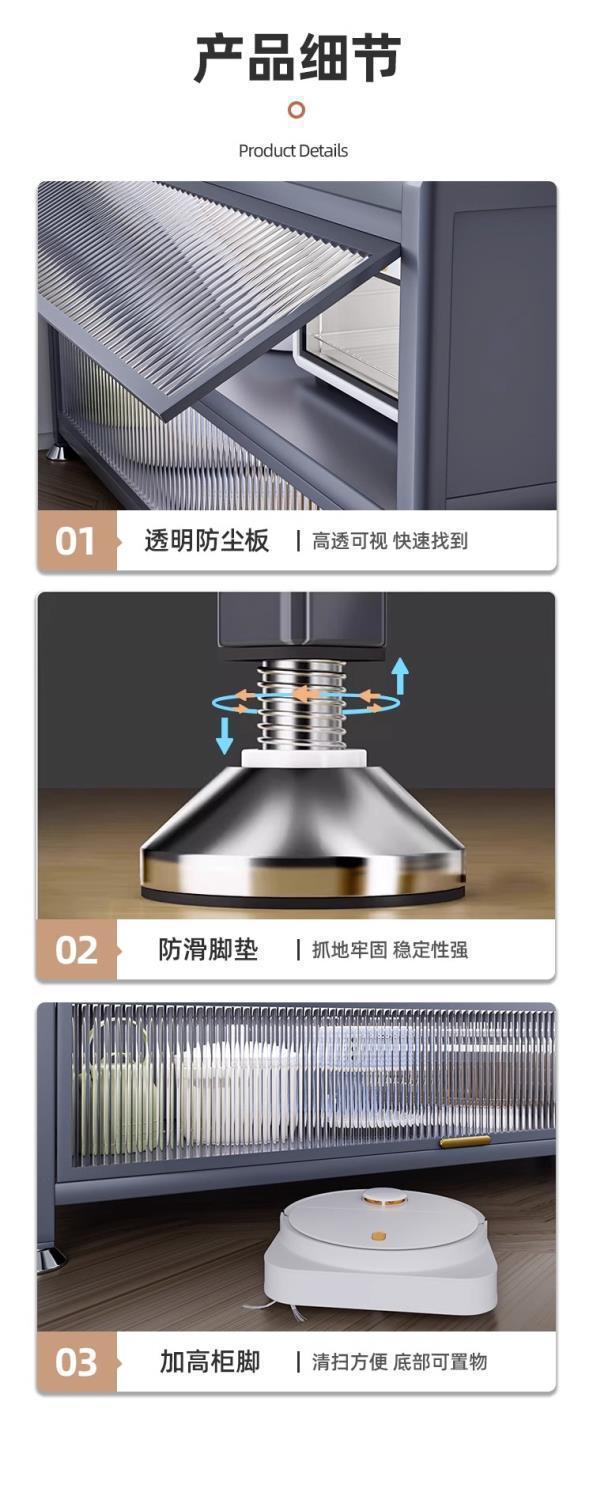 产品细节

Product Details

01 透明防尘板 | 高透可视 快速找到

02 防滑脚垫 | 抓地牢固 稳定性强

03 加高柜脚 | 清扫方便 底部可置物