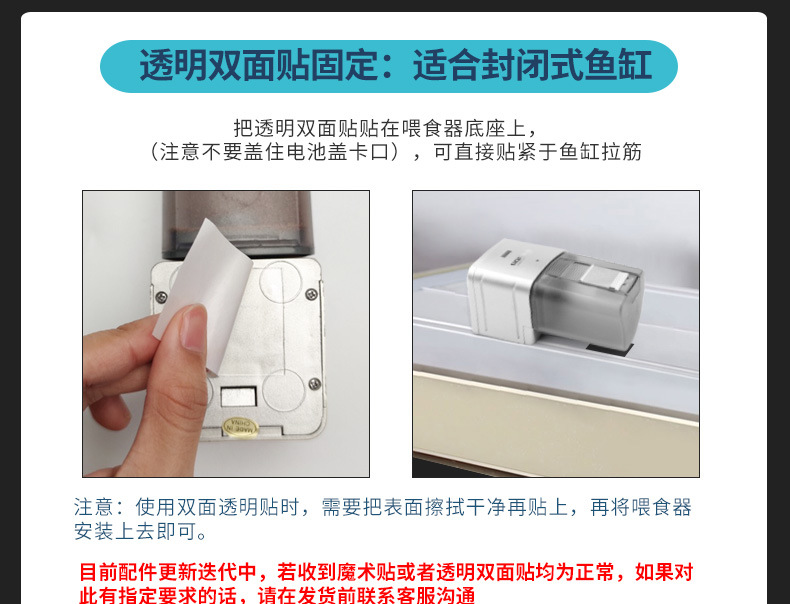 透明双面贴固定：适合封闭式鱼缸

把透明双面贴贴在喂食器底座上，
（注意不要盖住电池盖卡口），可直接贴紧于鱼缸拉筋

MADE IN CHINA

注意：使用双面透明贴时，需要把表面擦拭干净再贴上，再将喂食器安装上去即可。

目前配件更新迭代中，若收到魔术贴或者透明双面贴均为正常，如果对此有指定要求的话，请在发货前联系客服沟通