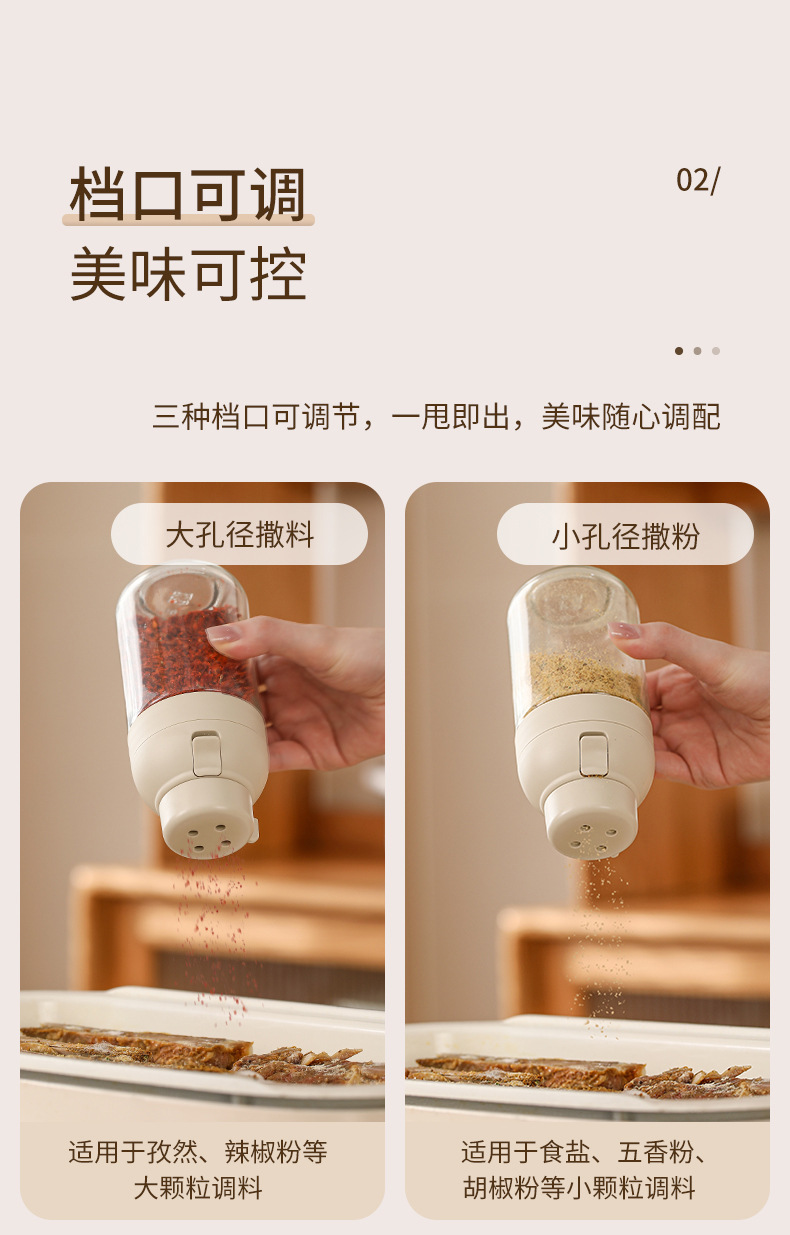 档口可调
美味可控

02/

三种档口可调节，一甩即出，美味随心调配

大孔径撒料

适用于孜然、辣椒粉等大颗粒调料

小孔径撒粉

适用于食盐、五香粉、胡椒粉等小颗粒调料