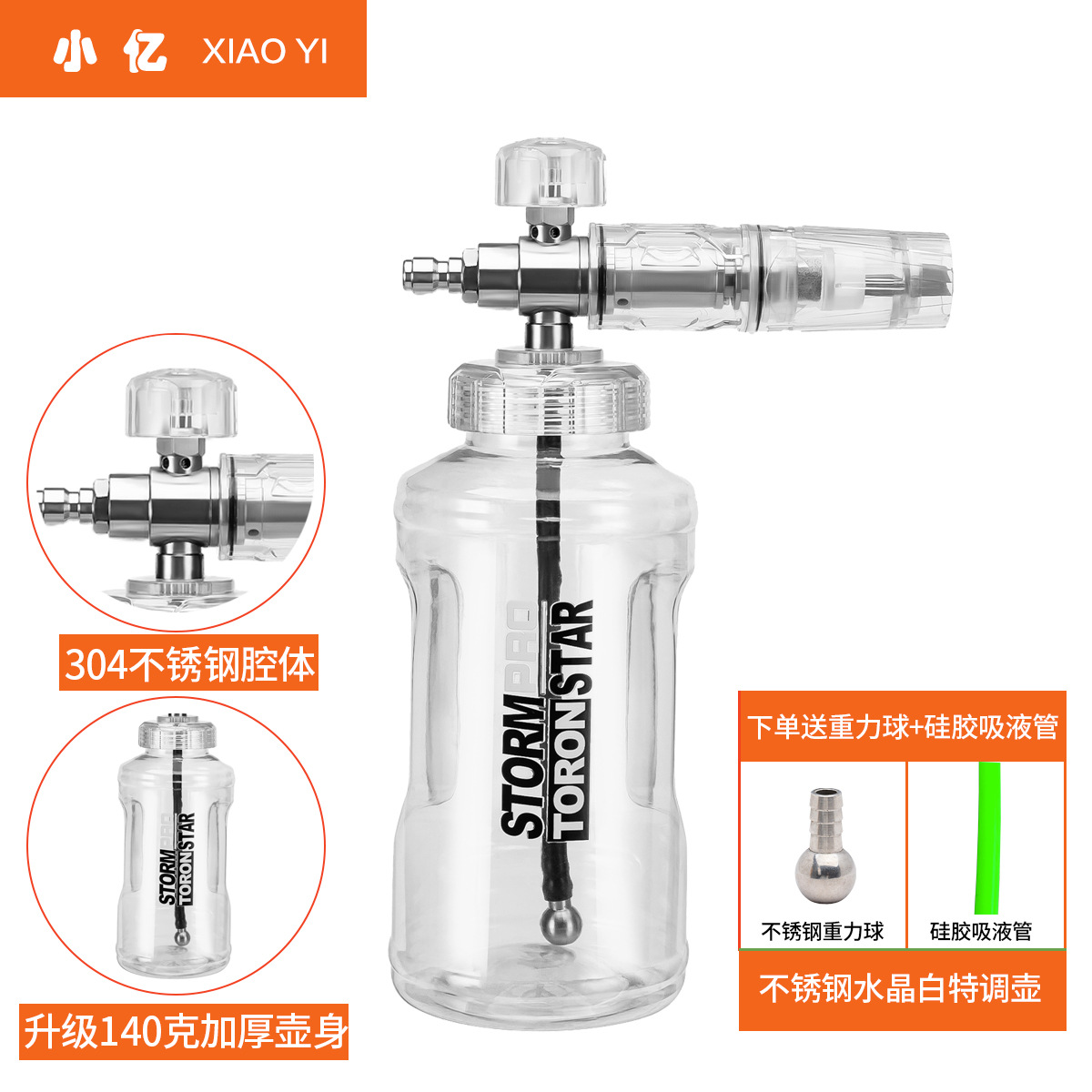 小亿 XIAO YI

304不锈钢腔体

STORM PRO
TORONSTAR

升级140克加厚壶身

STORM PRO
TORONSTAR

下单送重力球+硅胶吸液管

不锈钢重力球

硅胶吸液管

不锈钢水晶白特调壶