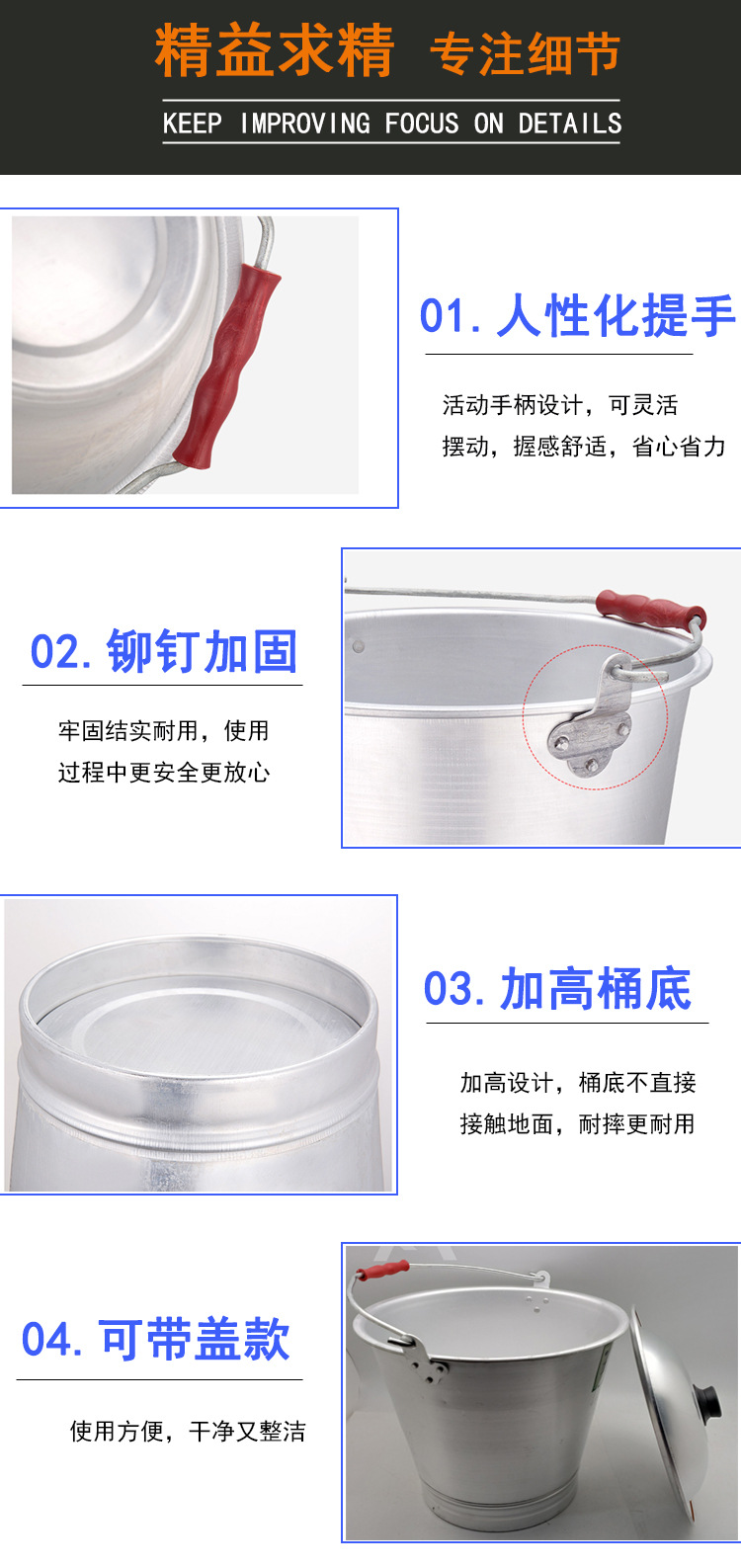 精益求精 专注细节

KEEP IMPROVING FOCUS ON DETAILS

01. 人性化提手

活动手柄设计，可灵活摆动，握感舒适，省心省力

02. 铆钉加固

牢固结实耐用，使用过程中更安全更放心

03. 加高桶底

加高设计，桶底不直接接触地面，耐摔更耐用

04. 可带盖款

使用方便，干净又整洁