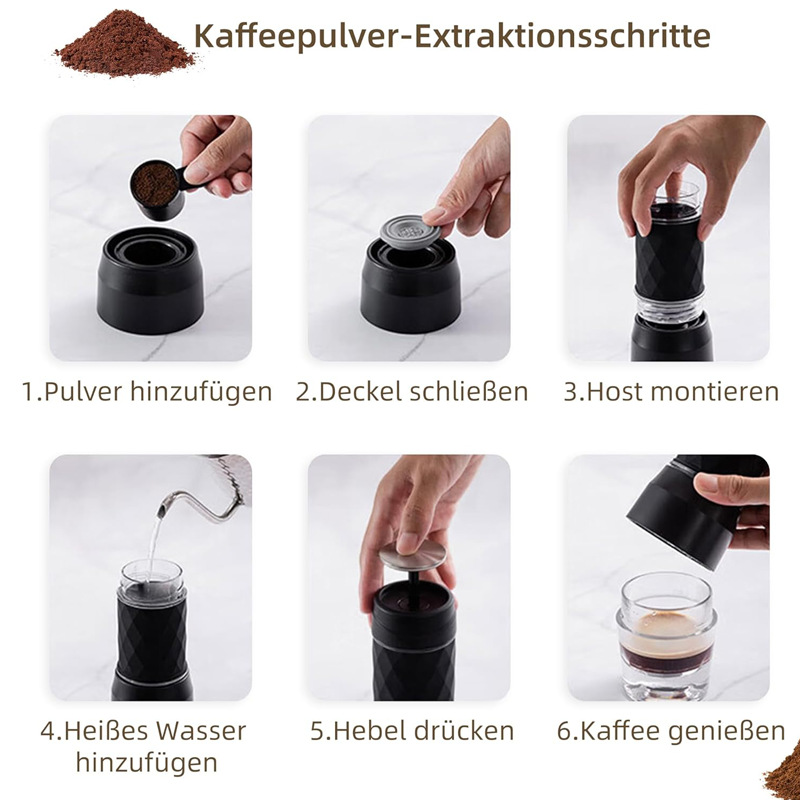 Kaffeepulver-Extraktionsschritte

1.Pulver hinzufügen

2.Deckel schließen

3.Host montieren

4.Heißes Wasser hinzufügen

5.Hebel drücken

6.Kaffee genießen