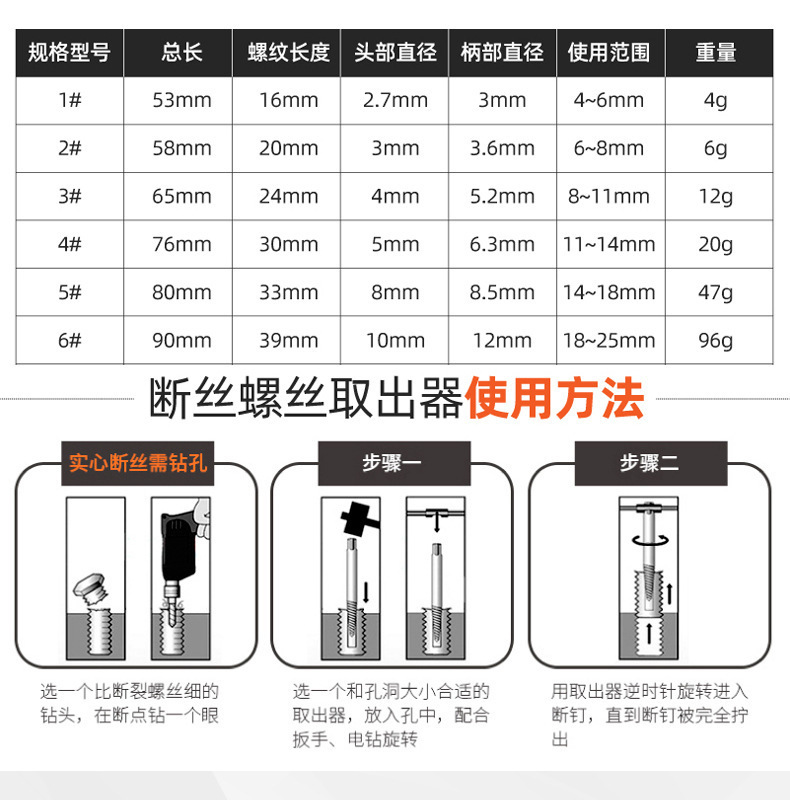 | 规格型号 | 总长 | 螺纹长度 | 头部直径 | 柄部直径 | 使用范围 | 重量 |
|---|---|---|---|---|---|---|
| 1# | 53mm | 16mm | 2.7mm | 3mm | 4~6mm | 4g |
| 2# | 58mm | 20mm | 3mm | 3.6mm | 6~8mm | 6g |
| 3# | 65mm | 24mm | 4mm | 5.2mm | 8~11mm | 12g |
| 4# | 76mm | 30mm | 5mm | 6.3mm | 11~14mm | 20g |
| 5# | 80mm | 33mm | 8mm | 8.5mm | 14~18mm | 47g |
| 6# | 90mm | 39mm | 10mm | 12mm | 18~25mm | 96g |

断丝螺丝取出器使用方法

实心断丝需钻孔

选一个比断裂螺丝细的钻头，在断点钻一个眼

步骤一

选一个和孔洞大小合适的取出器，放入孔中，配合扳手、电钻旋转

步骤二

用取出器逆时针旋转进入断钉，直到断钉被完全拧出