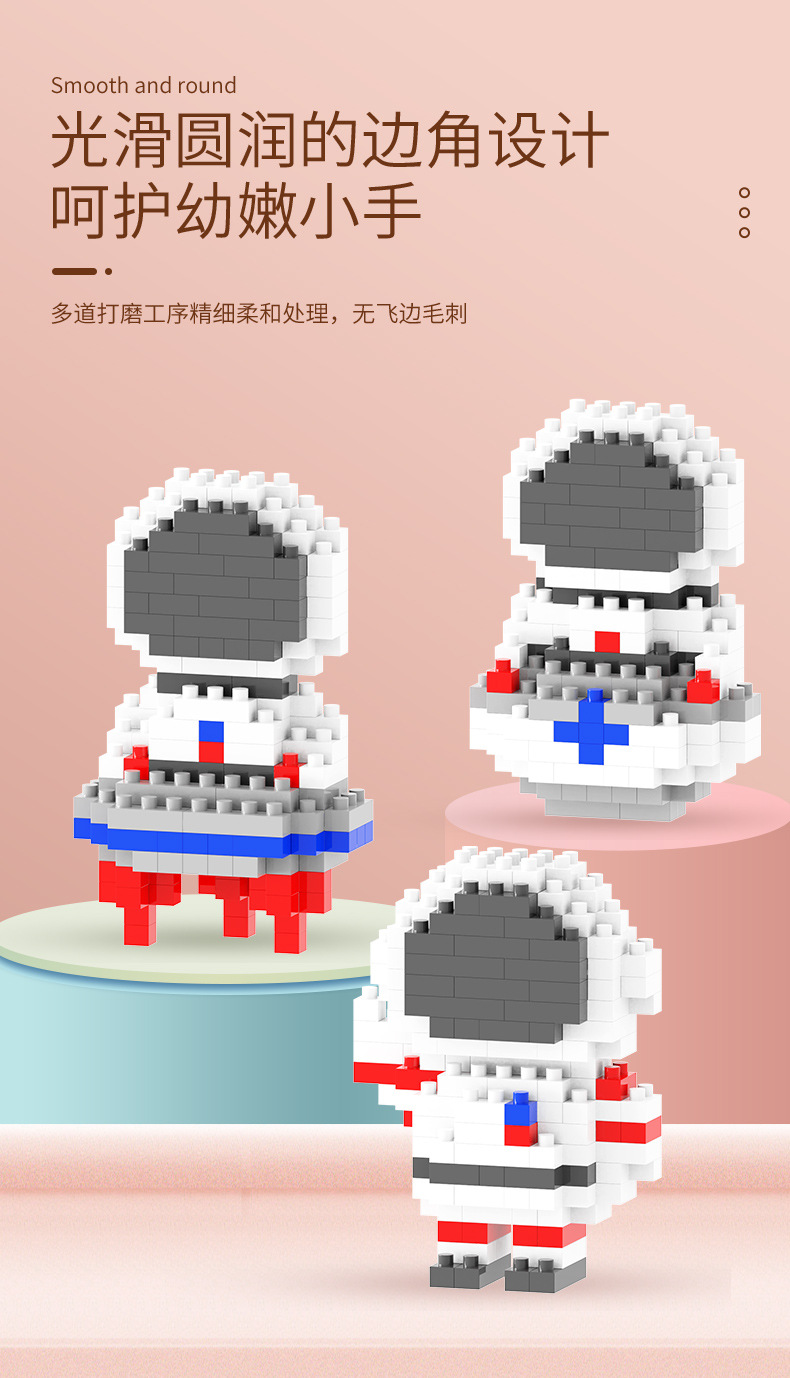 Smooth and round

光滑圆润的边角设计
呵护幼嫩小手

多道打磨工序精细柔和处理，无飞边毛刺