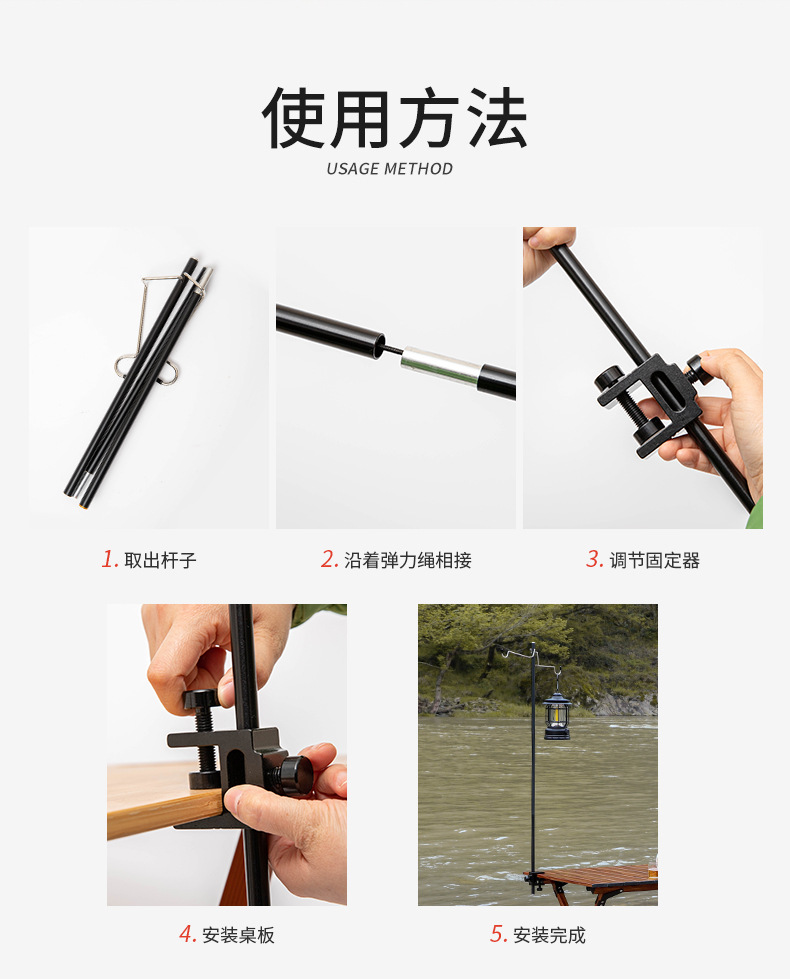 使用方法
USAGE METHOD

1. 取出杆子

2. 沿着弹力绳相接

3. 调节固定器

4. 安装桌板

5. 安装完成