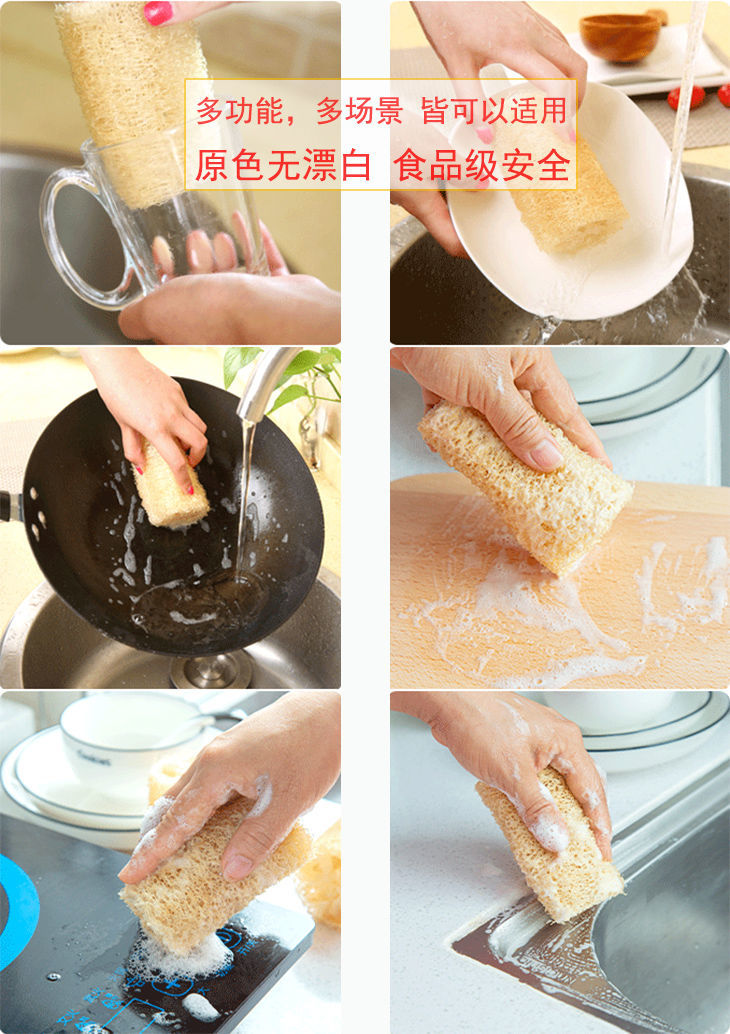 多功能，多场景 皆可以适用
原色无漂白 食品级安全