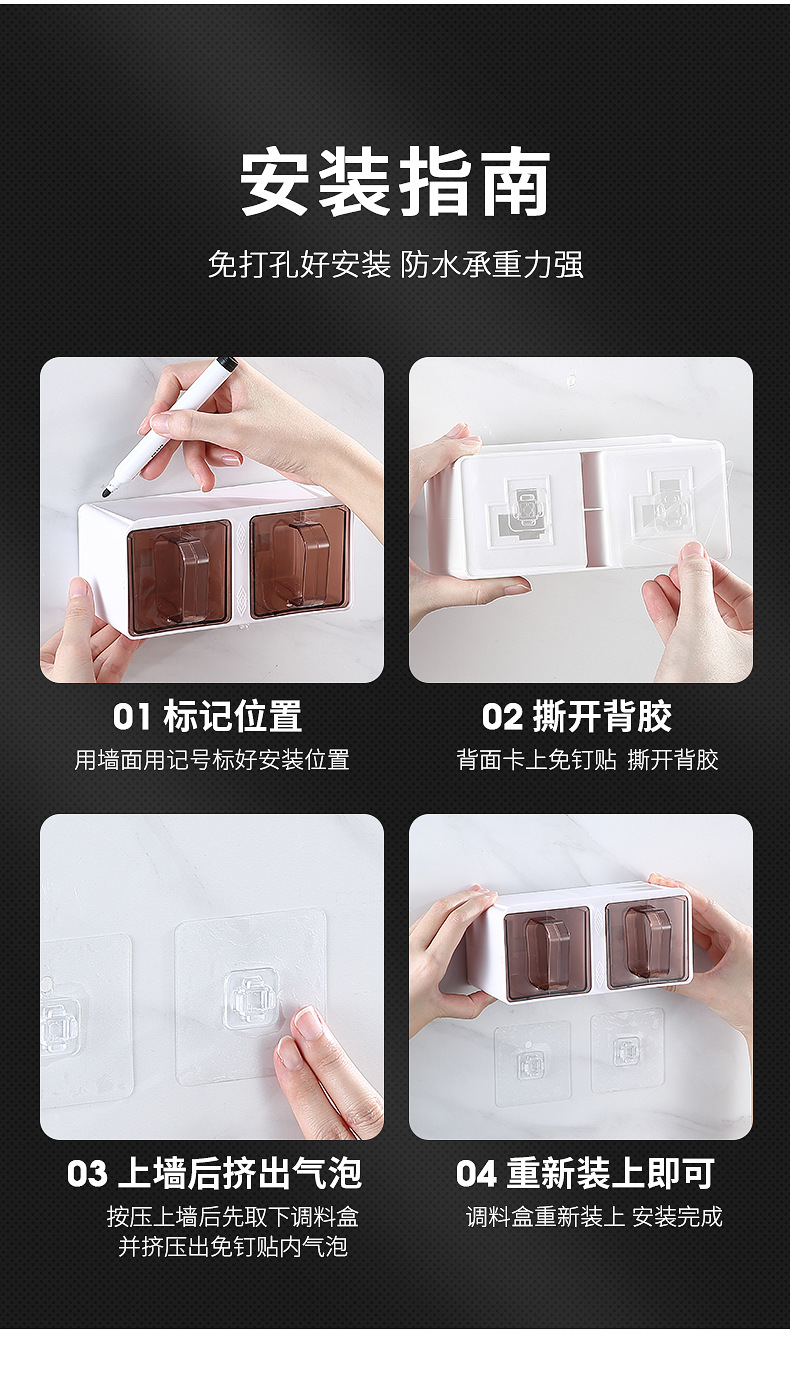 安装指南

免打孔好安装 防水承重力强

01 标记位置

用墙面用记号标好安装位置

02 撕开背胶

背面卡上免钉贴 撕开背胶

03 上墙后挤出气泡

按压上墙后先取下调料盒
并挤压出免钉贴内气泡

04 重新装上即可

调料盒重新装上 安装完成