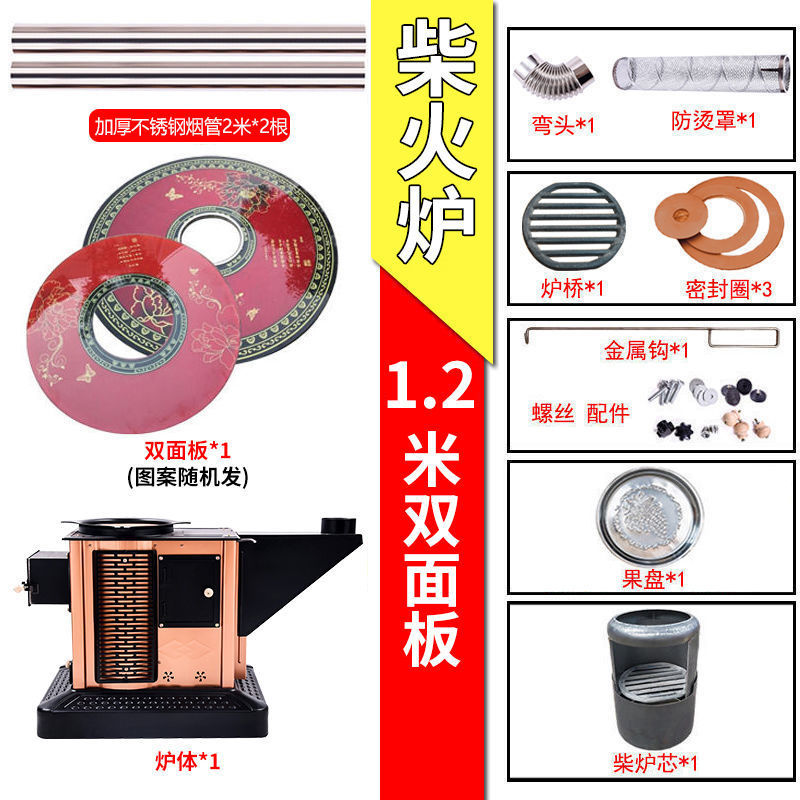 加厚不锈钢烟管2米*2根

双面板*1
(图案随机发)

炉体*1

柴火炉

1.2米双面板

弯头*1
防烫罩*1

炉桥*1
密封圈*3

金属钩*1
螺丝 配件

果盘*1

柴炉芯*1