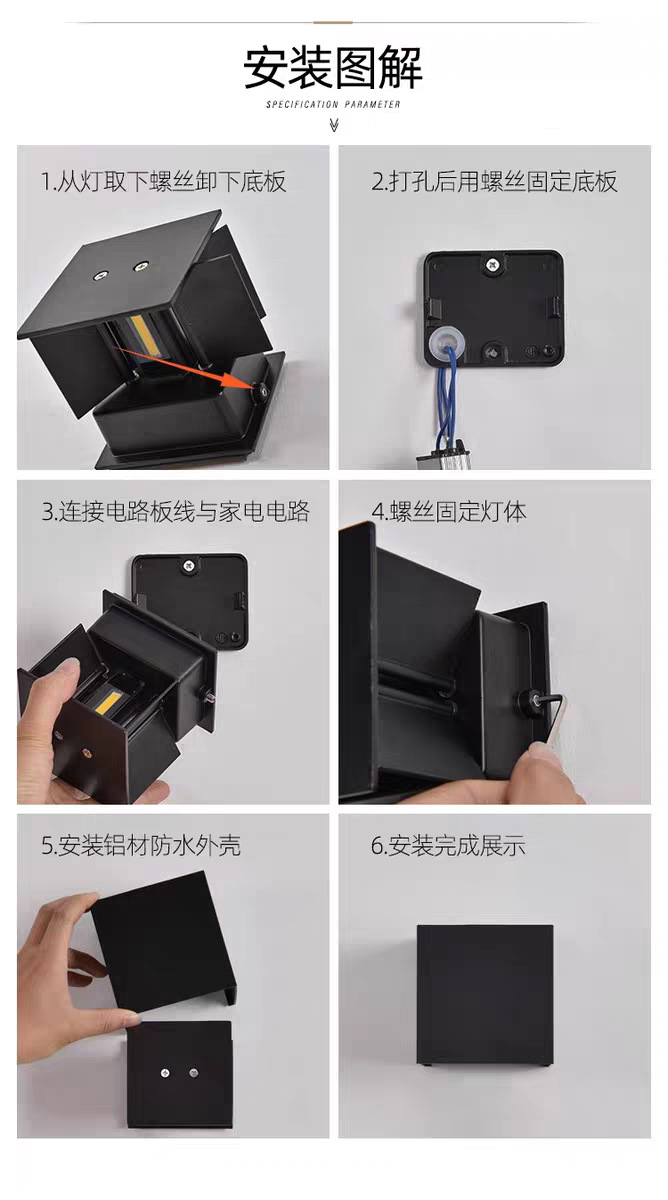 安装图解

SPECIFICATION PARAMETER

1.从灯取下螺丝卸下底板

2.打孔后用螺丝固定底板

3.连接电路板线与家电电路

4.螺丝固定灯体

5.安装铝材防水外壳

6.安装完成展示