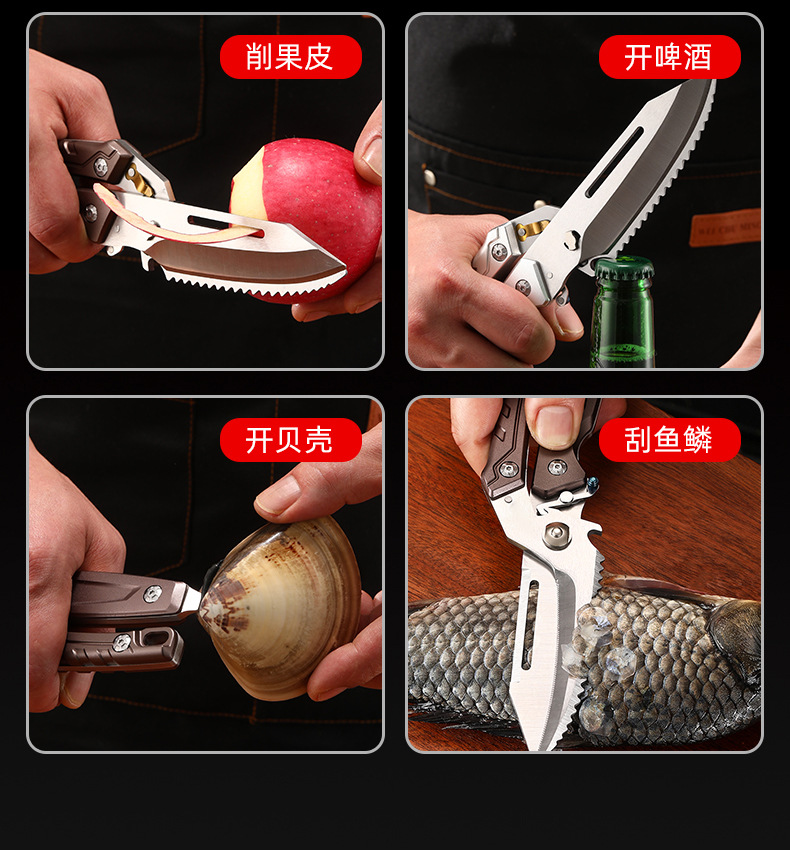 削果皮

开啤酒

开贝壳

刮鱼鳞