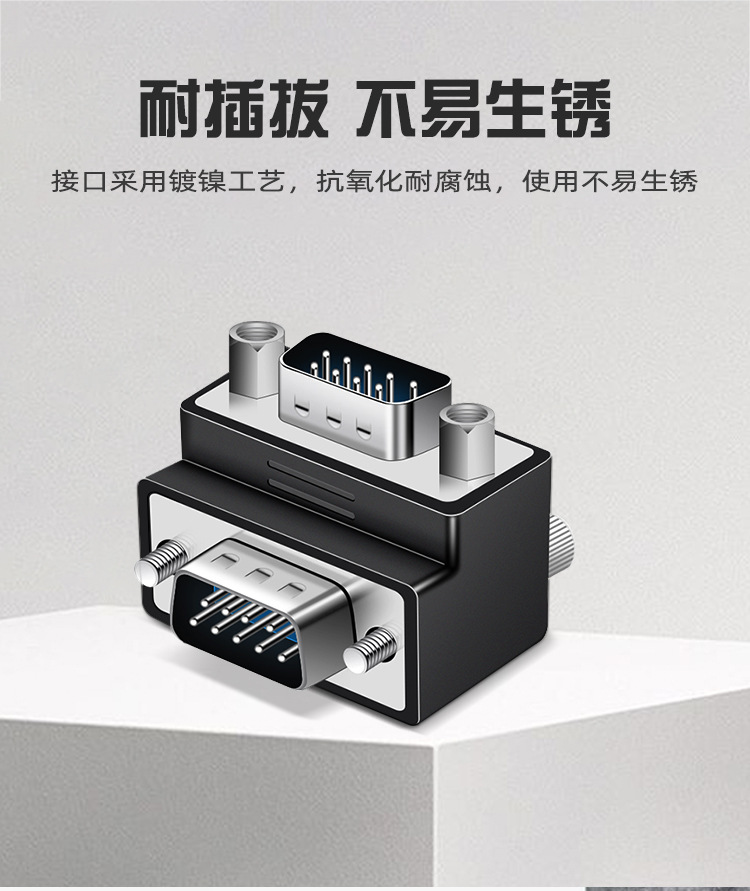 耐插拔 不易生锈

接口采用镀镍工艺，抗氧化耐腐蚀，使用不易生锈