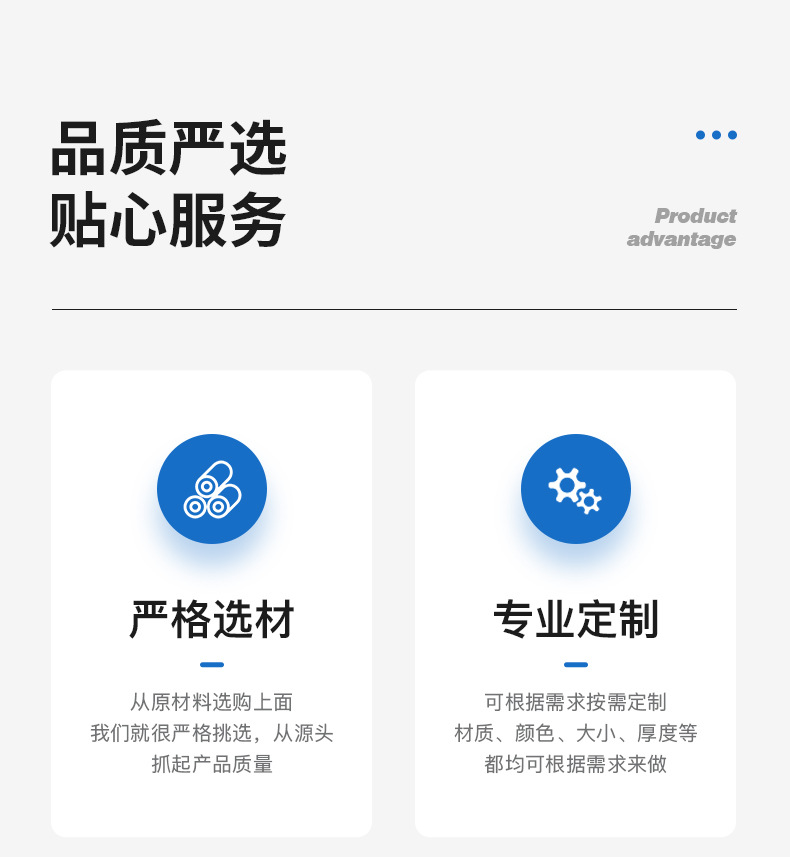 品质严选
贴心服务

Product
advantage

严格选材

从原材料选购上面
我们就很严格挑选，从源头
抓起产品质量

专业定制

可根据需求按需定制
材质、颜色、大小、厚度等
都均可根据需求来做