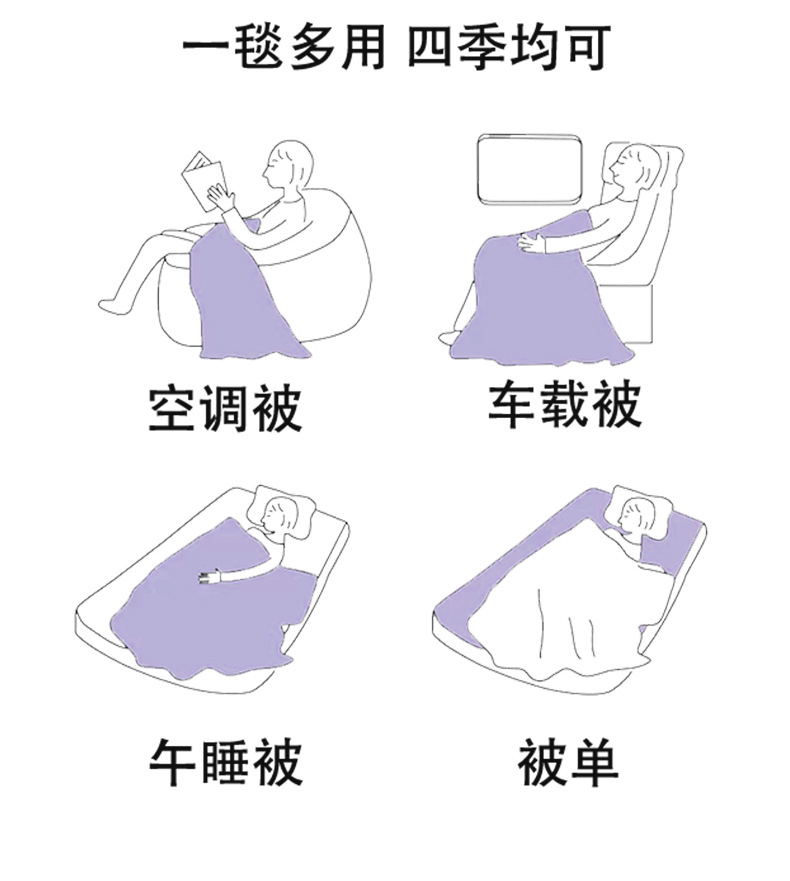 一毯多用 四季均可

空调被

车载被

午睡被

被单