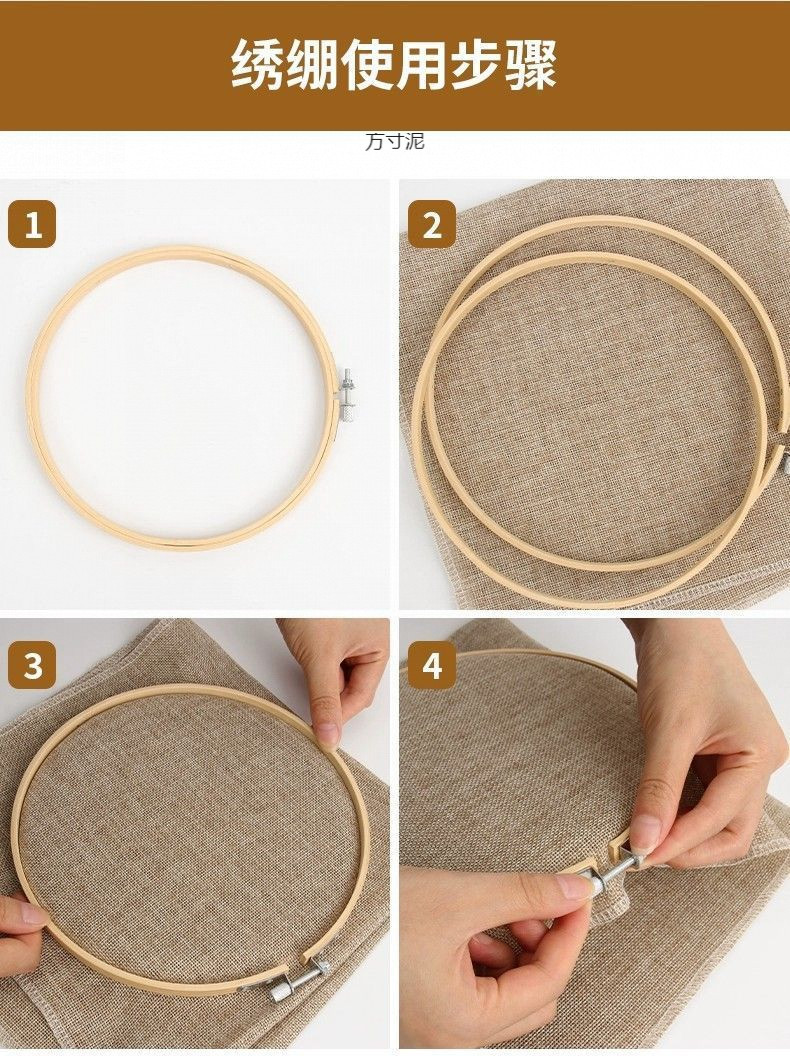 绣绷使用步骤

万寸泥

1

2

3

4