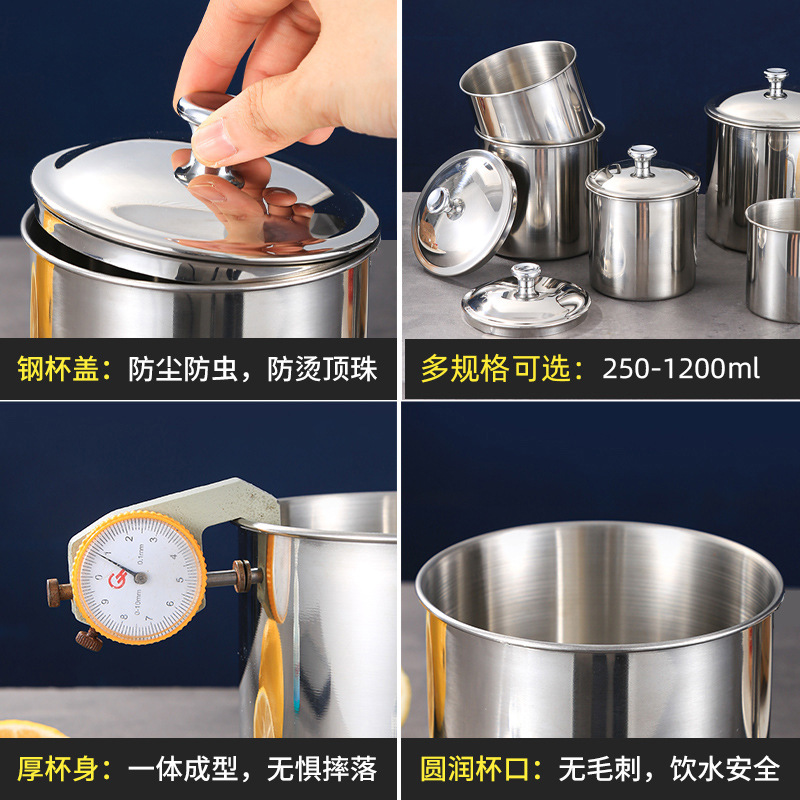 钢杯盖：防尘防虫，防烫顶珠

多规格可选：250-1200ml

0 1 2 3 4 5 6 7 8 9
0.1mm
0-10mm

厚杯身：一体成型，无惧摔落

圆润杯口：无毛刺，饮水安全