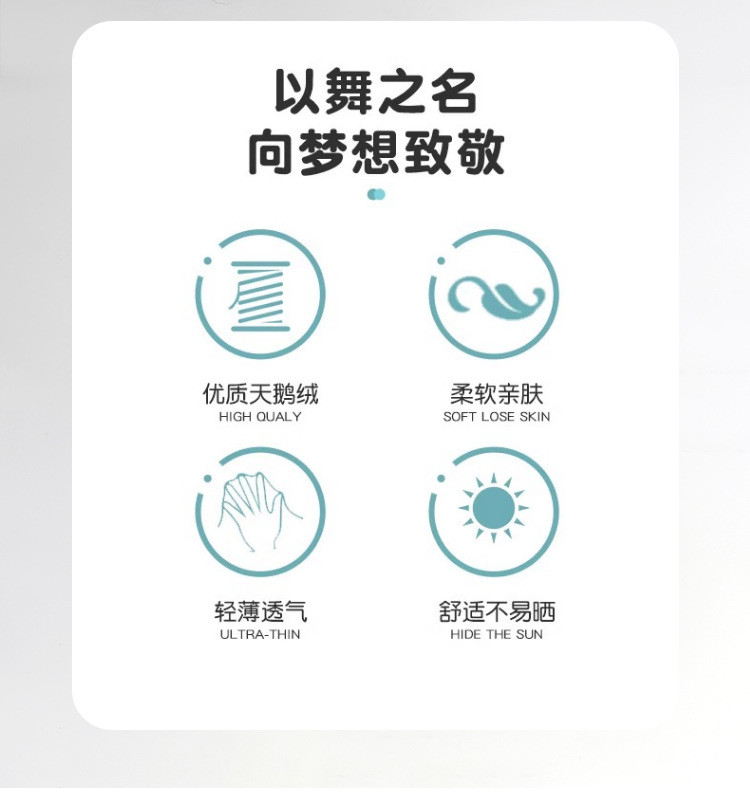 以舞之名
向梦想致敬

优质天鹅绒
HIGH QUALY

柔软亲肤
SOFT LOSE SKIN

轻薄透气
ULTRA-THIN

舒适不易晒
HIDE THE SUN