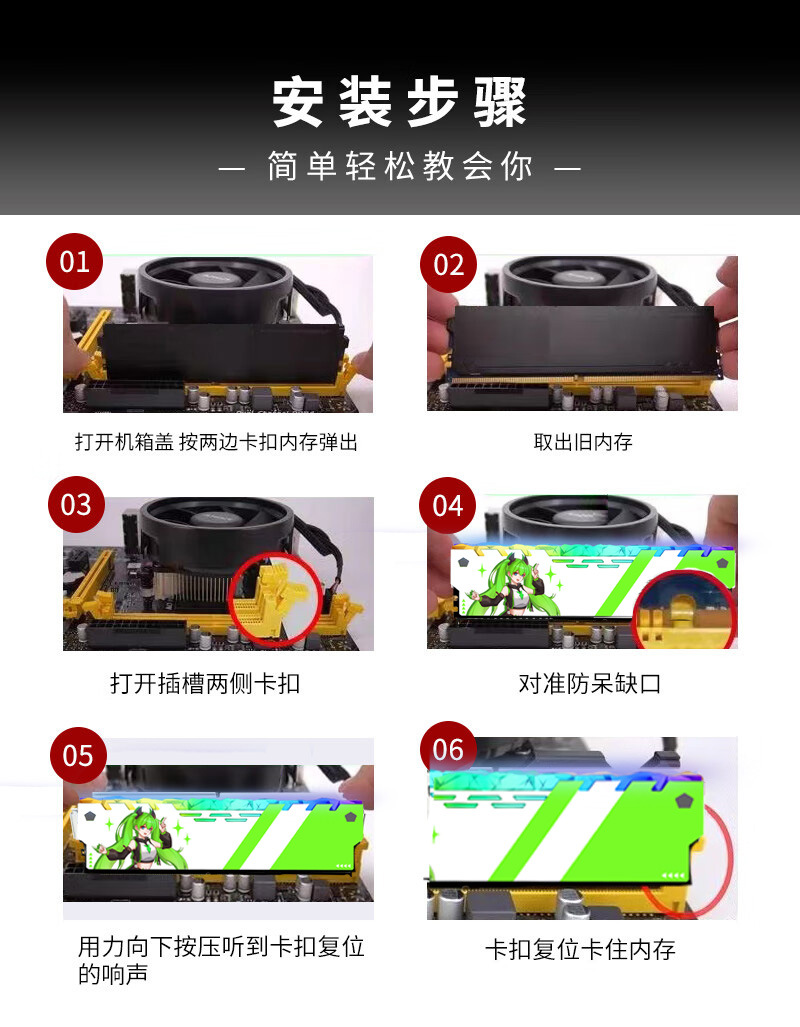 安装步骤

— 简单轻松教会你 —

01

打开机箱盖 按两边卡扣内存弹出

02

取出旧内存

03

打开插槽两侧卡扣

04

对准防呆缺口

05

用力向下按压听到卡扣复位的响声

06

卡扣复位卡住内存