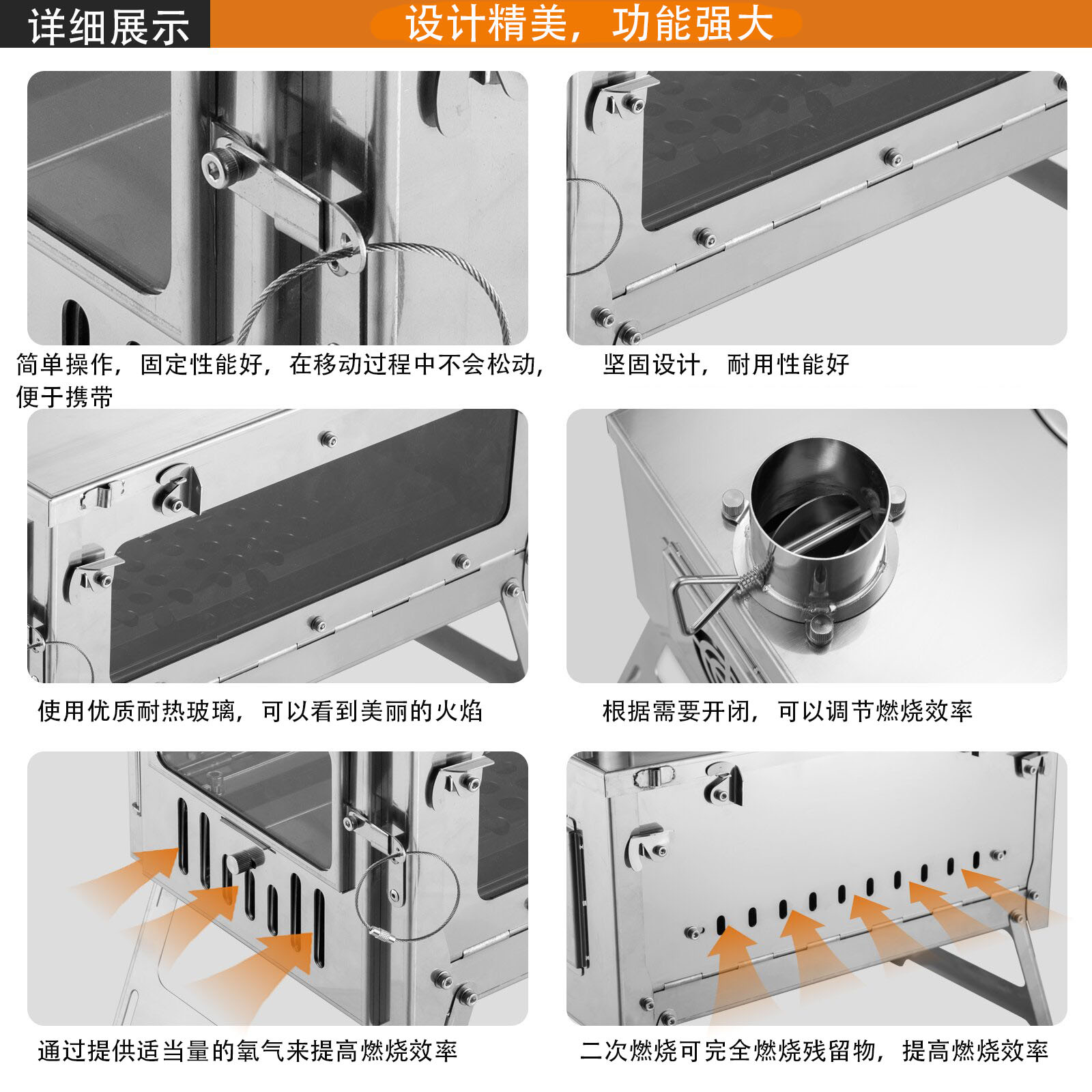 详细展示

设计精美，功能强大

简单操作，固定性能好，在移动过程中不会松动，便于携带

坚固设计，耐用性能好

使用优质耐热玻璃，可以看到美丽的火焰

根据需要开闭，可以调节燃烧效率

通过提供适当量的氧气来提高燃烧效率

二次燃烧可完全燃烧残留物，提高燃烧效率