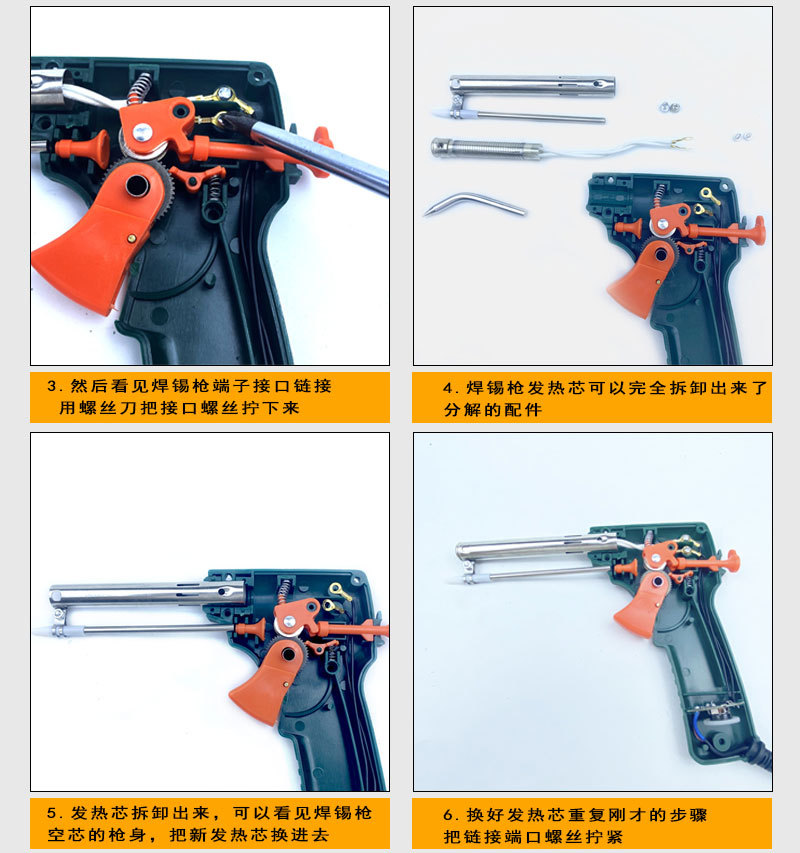 3. 然后看见焊锡枪端子接口链接
用螺丝刀把接口螺丝拧下来

4. 焊锡枪发热芯可以完全拆卸出来了
分解的配件

5. 发热芯拆卸出来，可以看见焊锡枪
空芯的枪身，把新发热芯换进去

6. 换好发热芯重复刚才的步骤
把链接端口螺丝拧紧