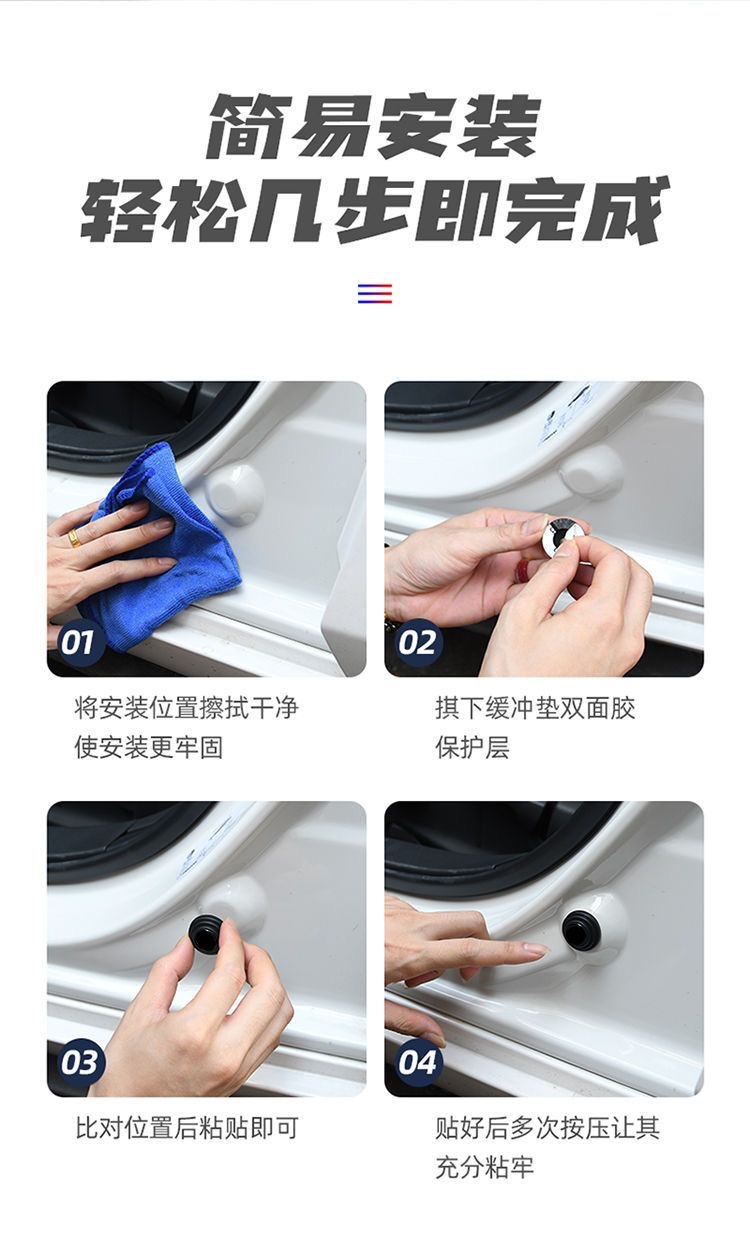 简易安装
轻松几步即完成

01

将安装位置擦拭干净
使安装更牢固

02

撕下缓冲垫双面胶
保护层

03

比对位置后粘贴即可

04

贴好后多次按压让其
充分粘牢