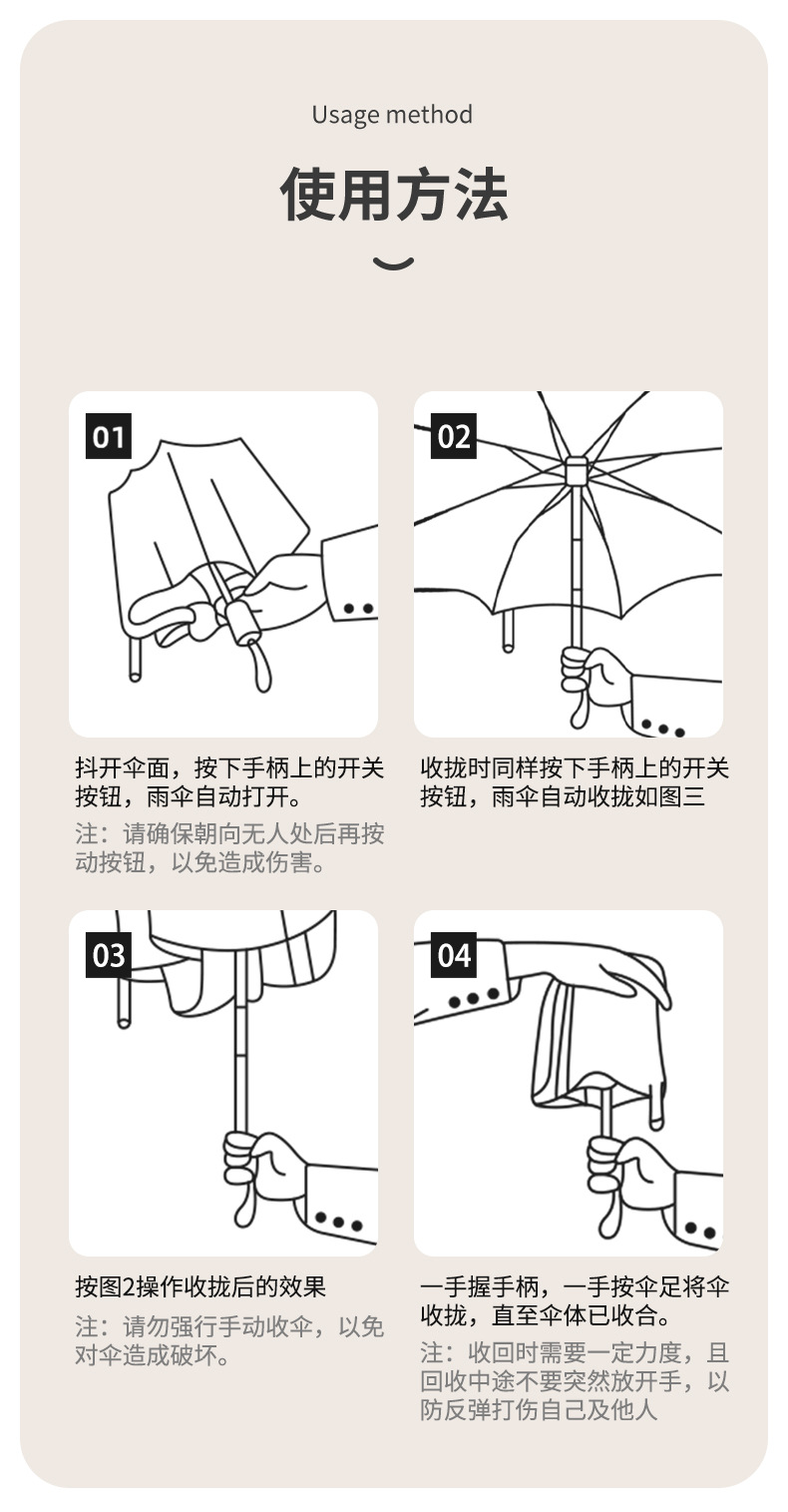 Usage method

使用方法

01

抖开伞面，按下手柄上的开关按钮，雨伞自动打开。

注：请确保朝向无人处后再按动按钮，以免造成伤害。

02

收拢时同样按下手柄上的开关按钮，雨伞自动收拢如图三

03

按图2操作收拢后的效果

注：请勿强行手动收伞，以免对伞造成破坏。

04

一手握手柄，一手按伞足将伞收拢，直至伞体已收合。

注：收回时需要一定力度，且回收中途不要突然放开手，以防反弹打伤自己及他人