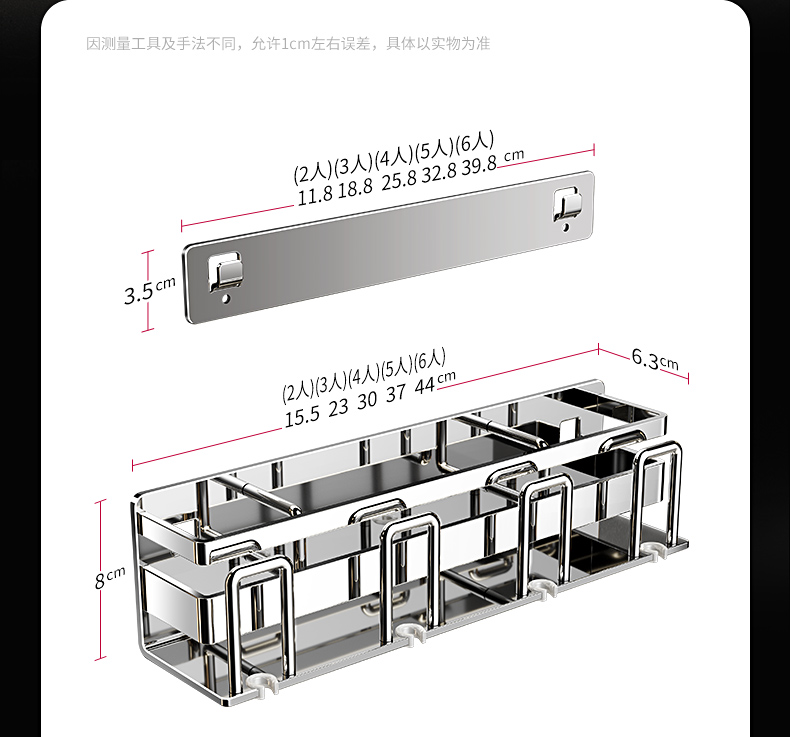 因测量工具及手法不同，允许1cm左右误差，具体以实物为准

(2人)(3人)(4人)(5人)(6人)
11.8 18.8 25.8 32.8 39.8 cm

3.5cm

(2人)(3人)(4人)(5人)(6人)
15.5 23 30 37 44cm

6.3cm

8cm